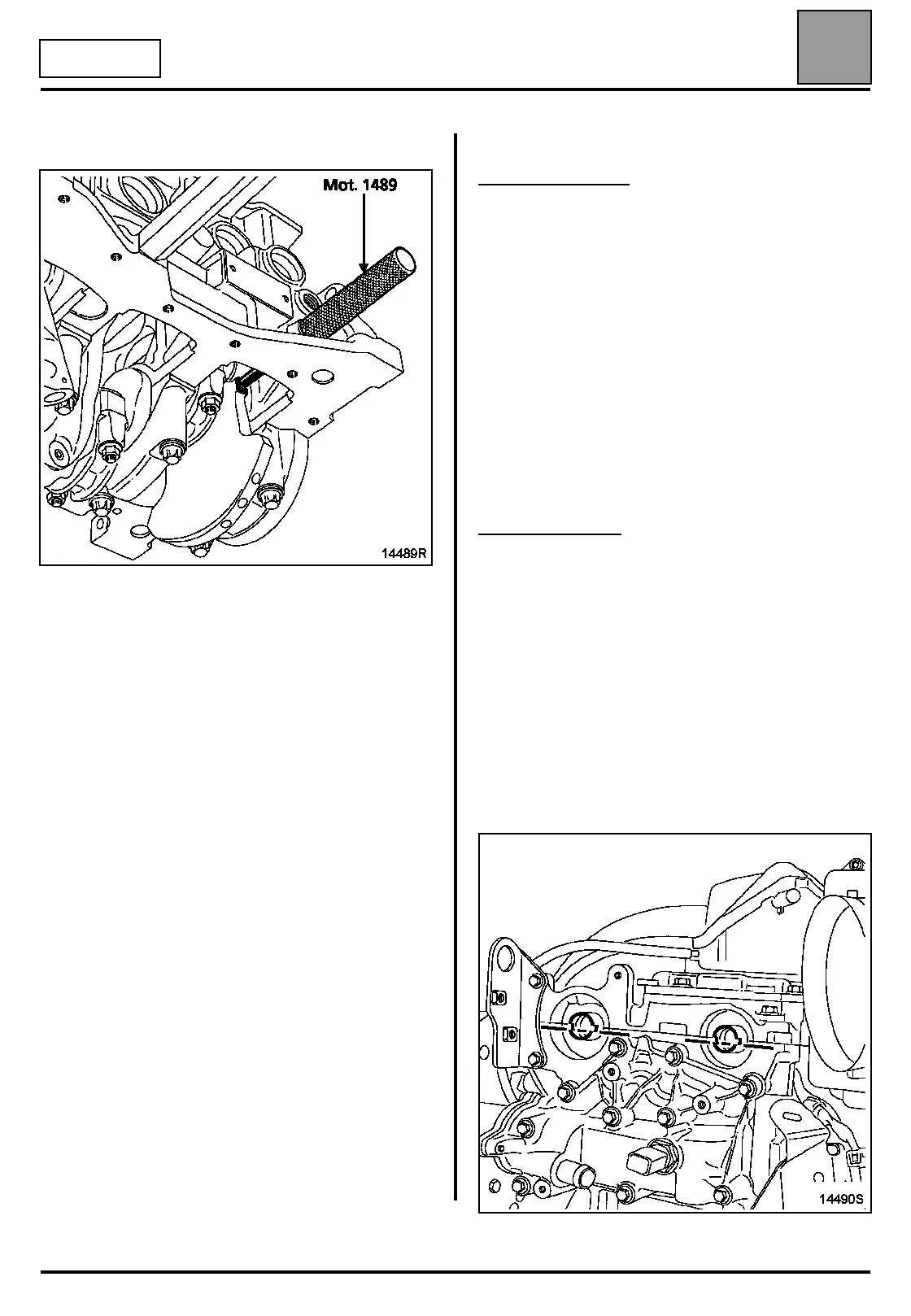 Mot. 1489

14489R

14490S