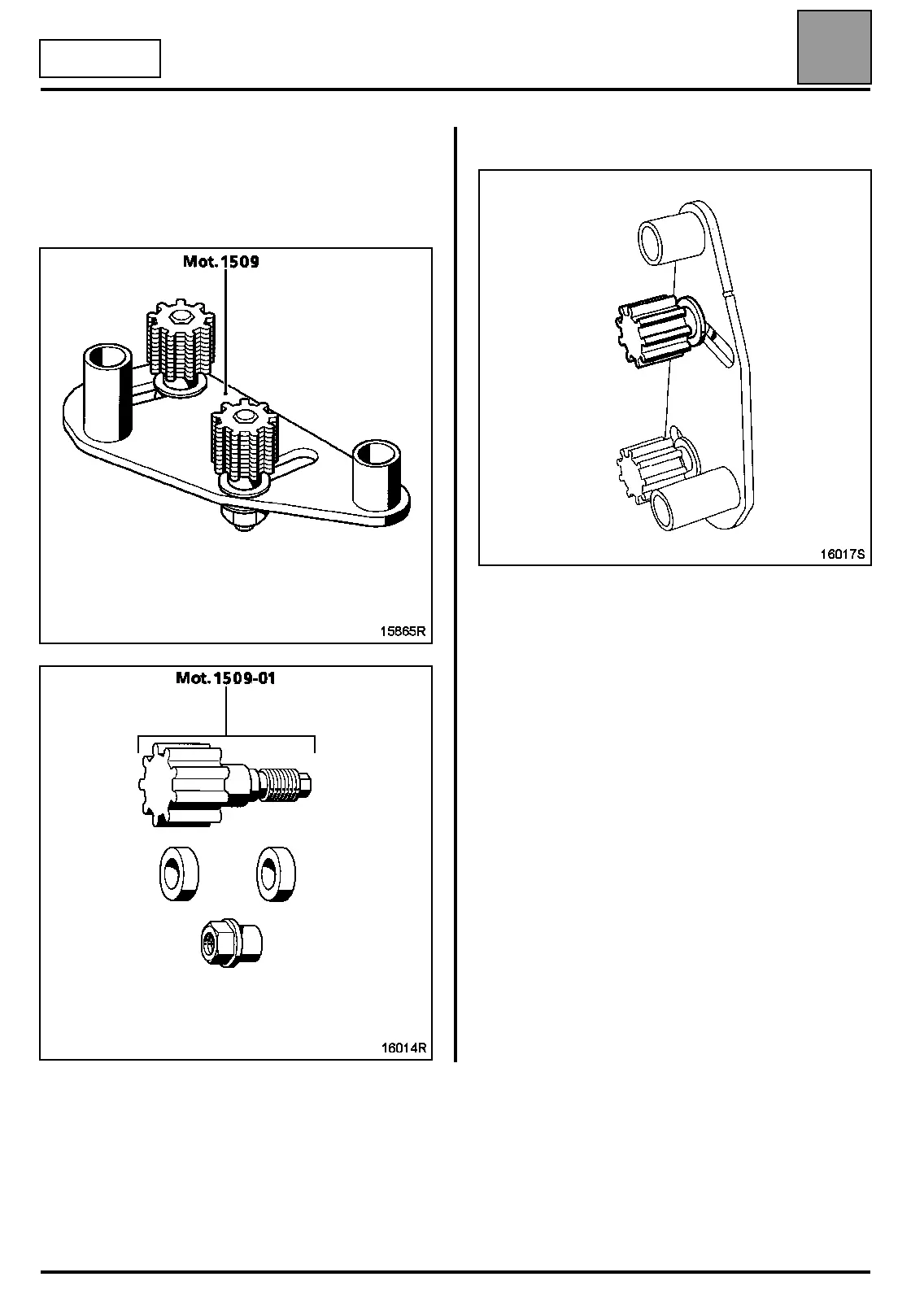 Mot. 1509

15865R

Mot. 1509-01

16014R

16017S