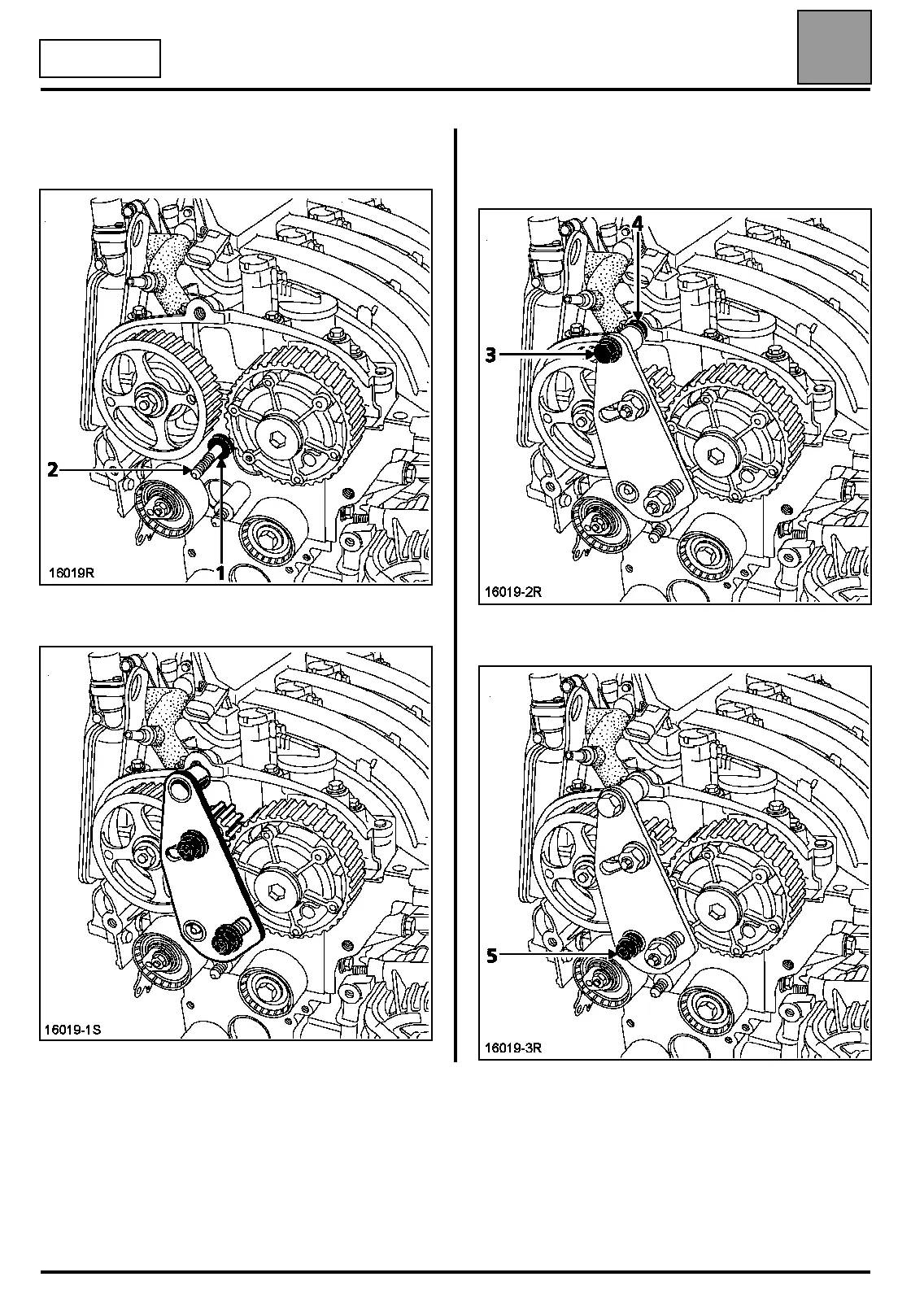 2

1

16019R

16019-1S

4

3

16019-2R

5

16019-3R