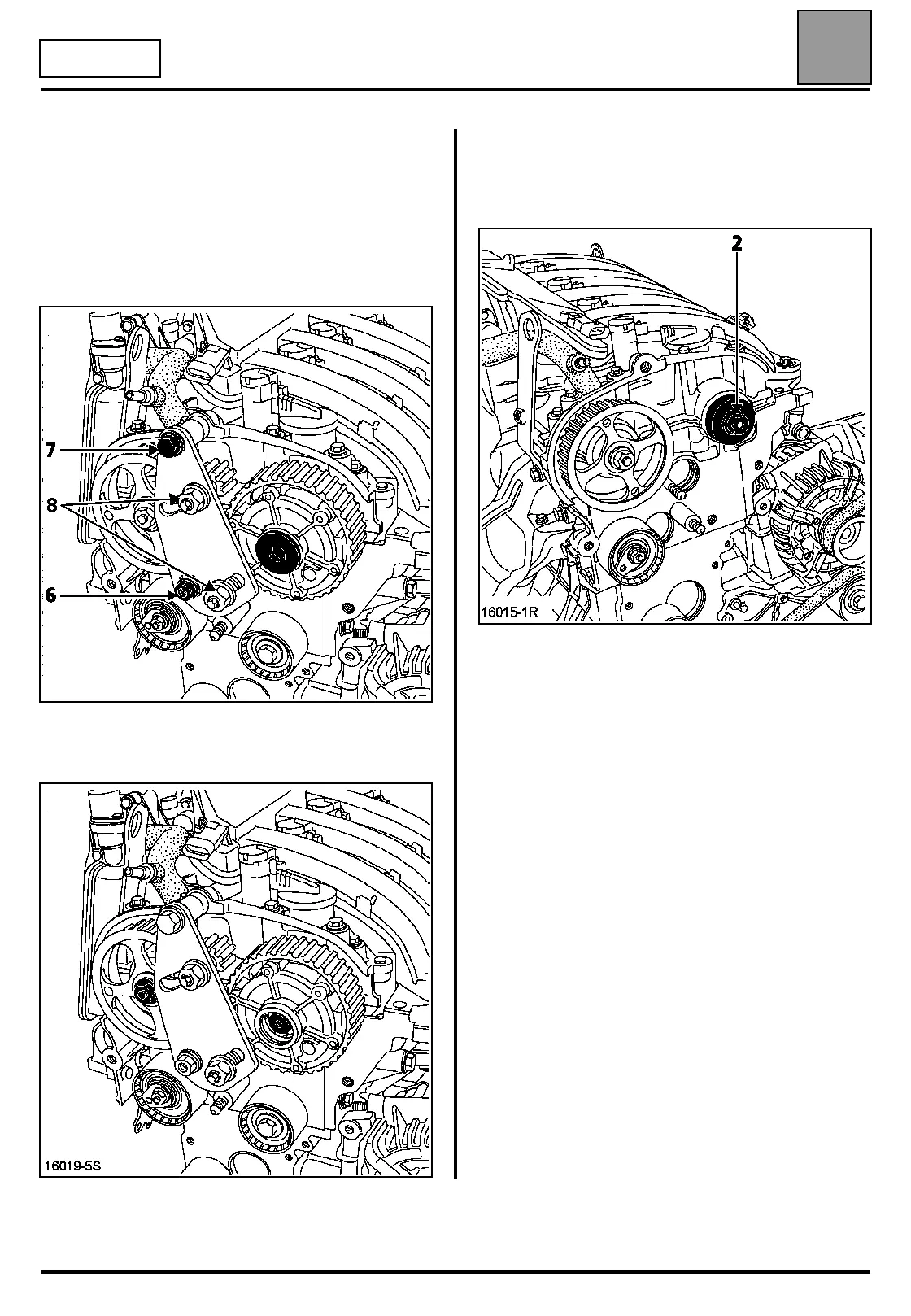 7

8

6

16019-5S

2

16015-1R