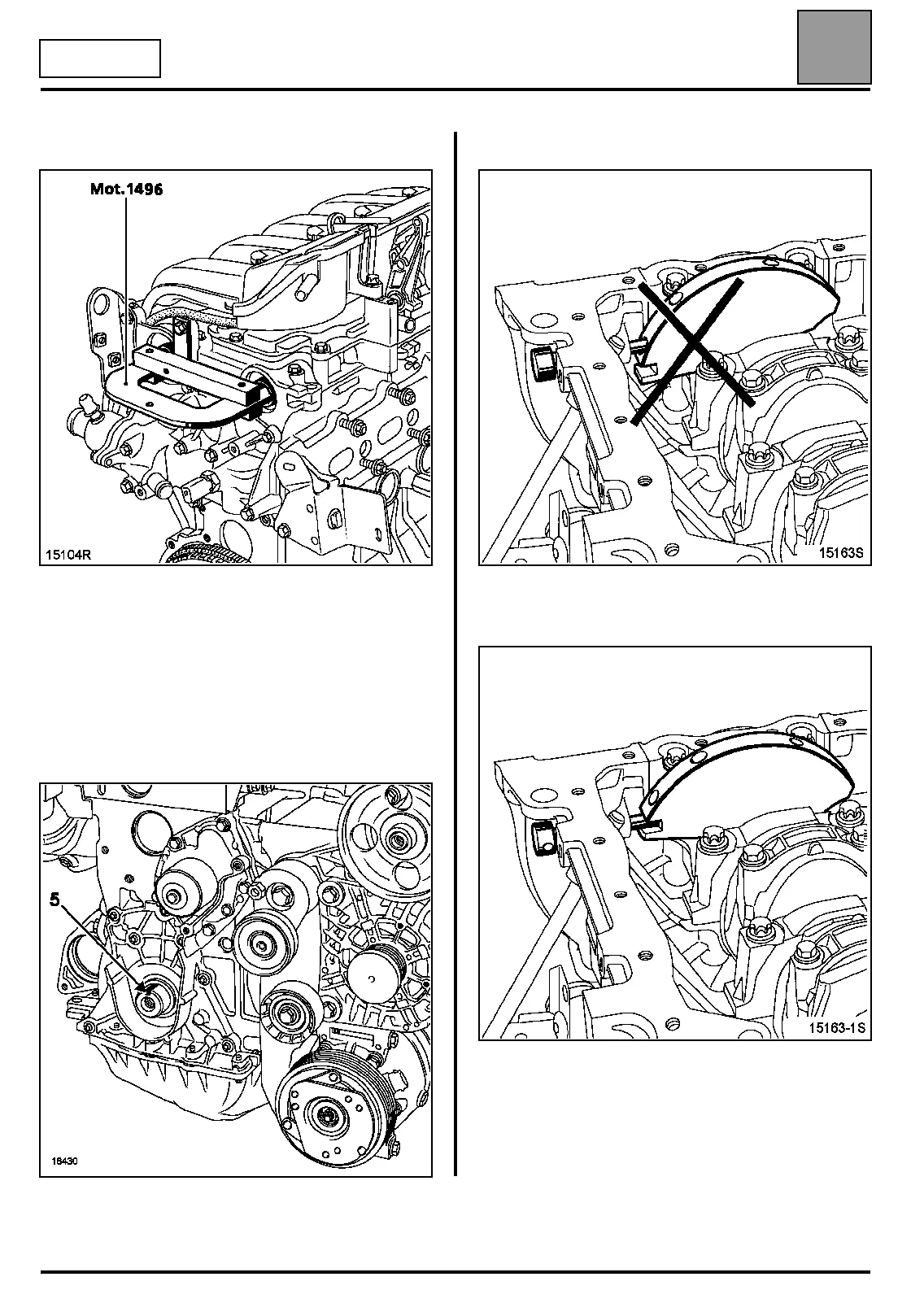 Mot.1496

15104R

5

16430

15163S

15163-1S