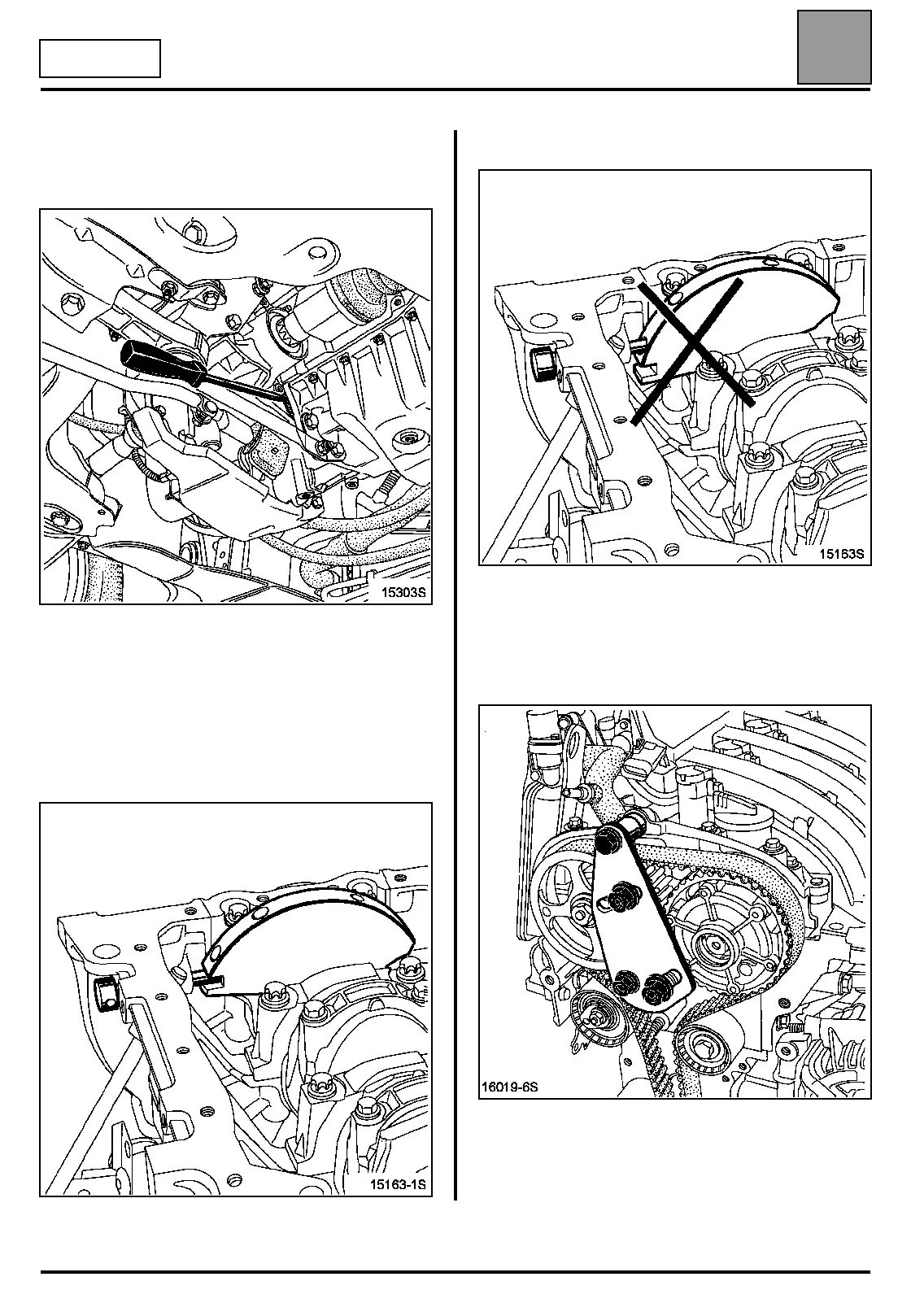 15303S

15163-1S

15163S

16019-6S