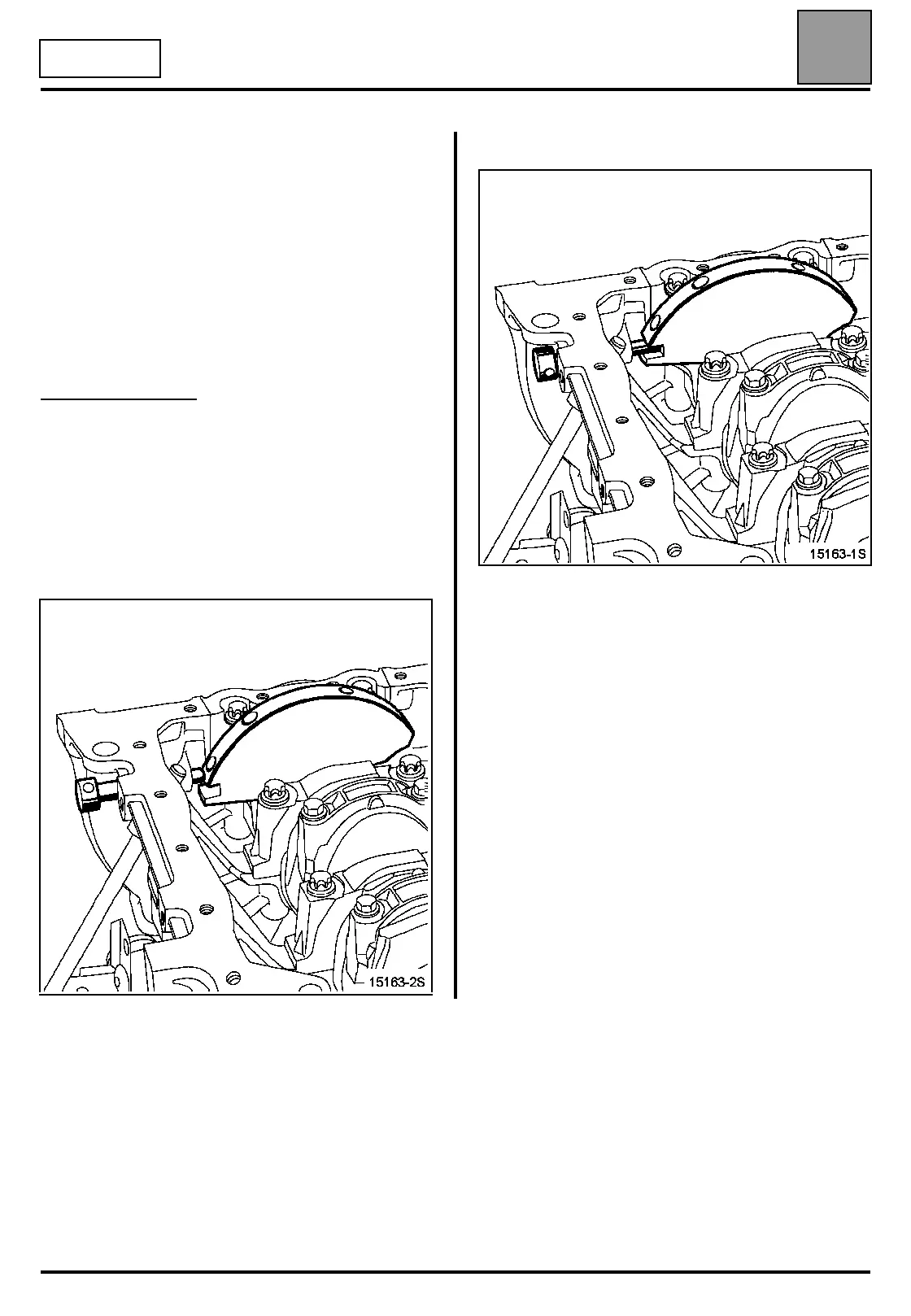 15163-2S

15163-1S