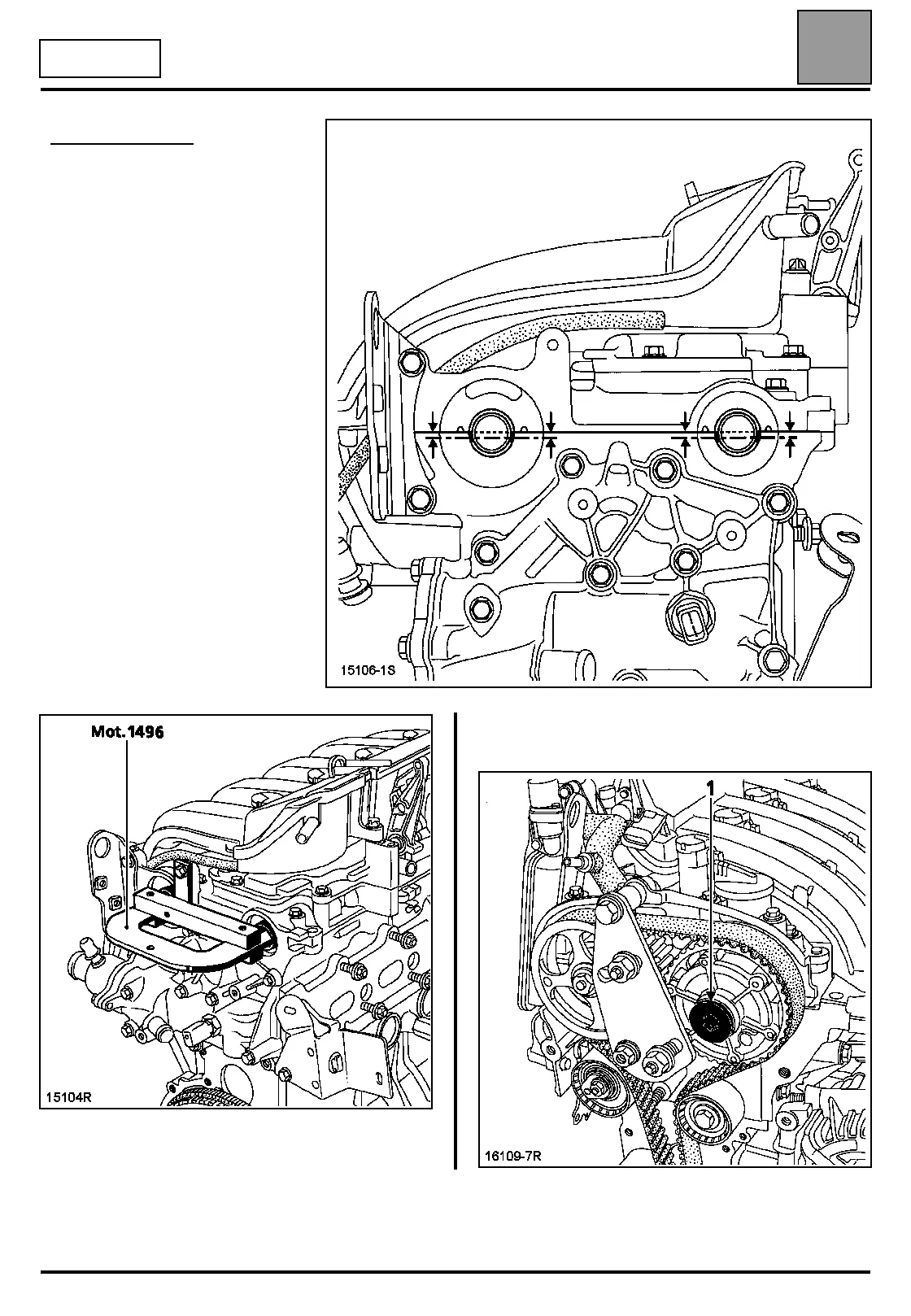 15106-1S

Mot.1496

15104R

1

16109-7R