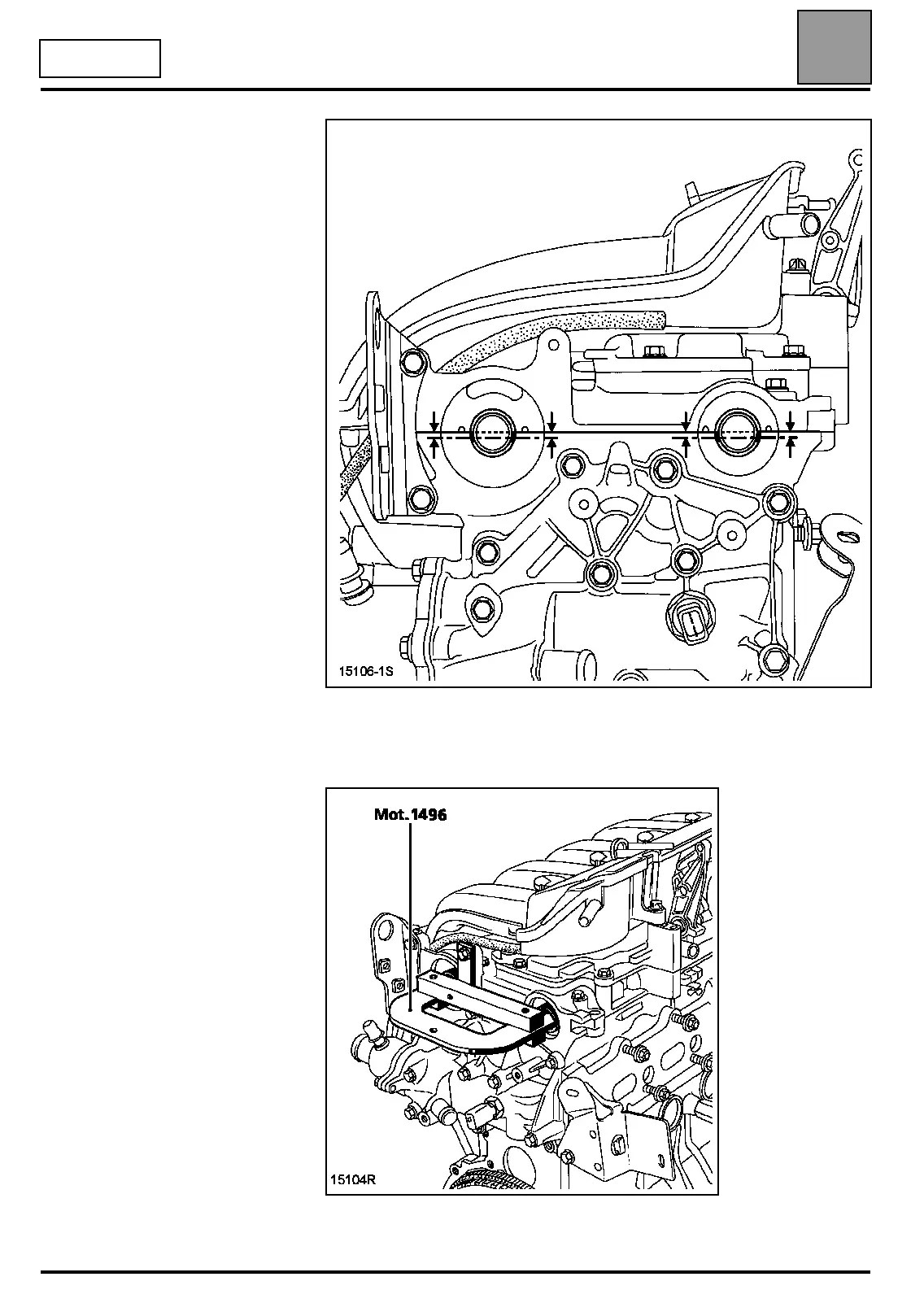 15106-1S

Mot. 1496

15104R