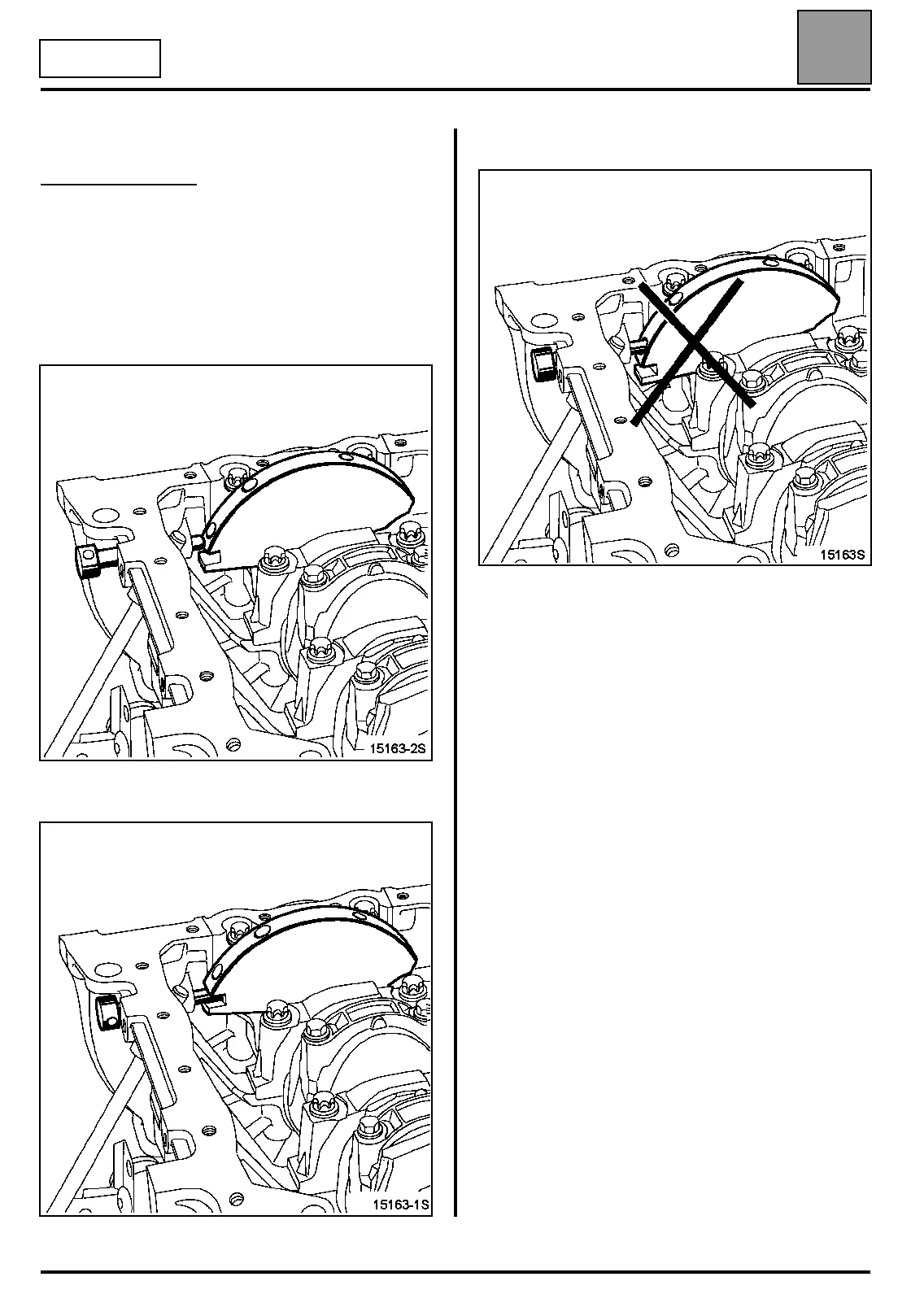 15163-2S

15163-1S

15163S