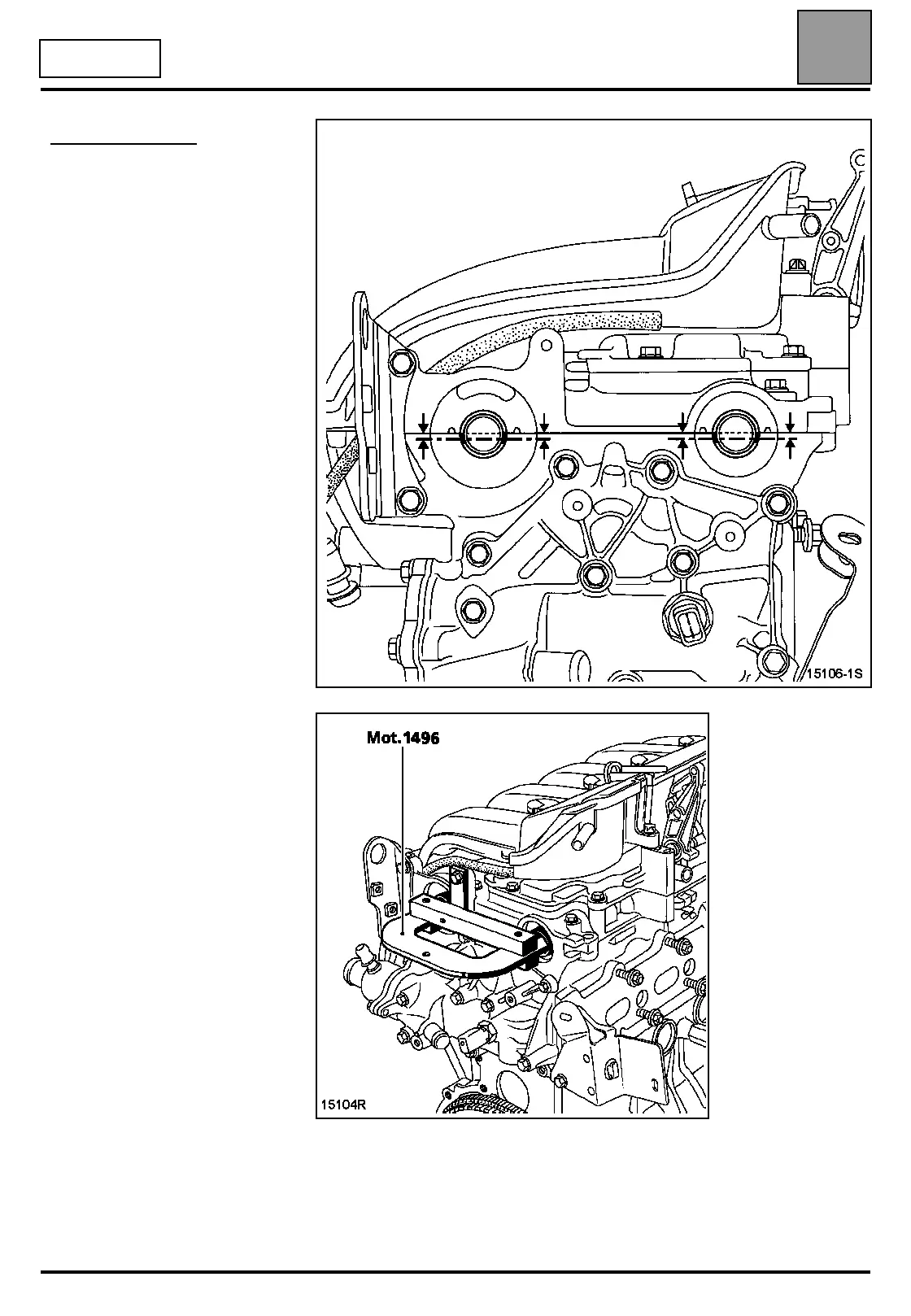 15106-1S

Mot.1496

15104R