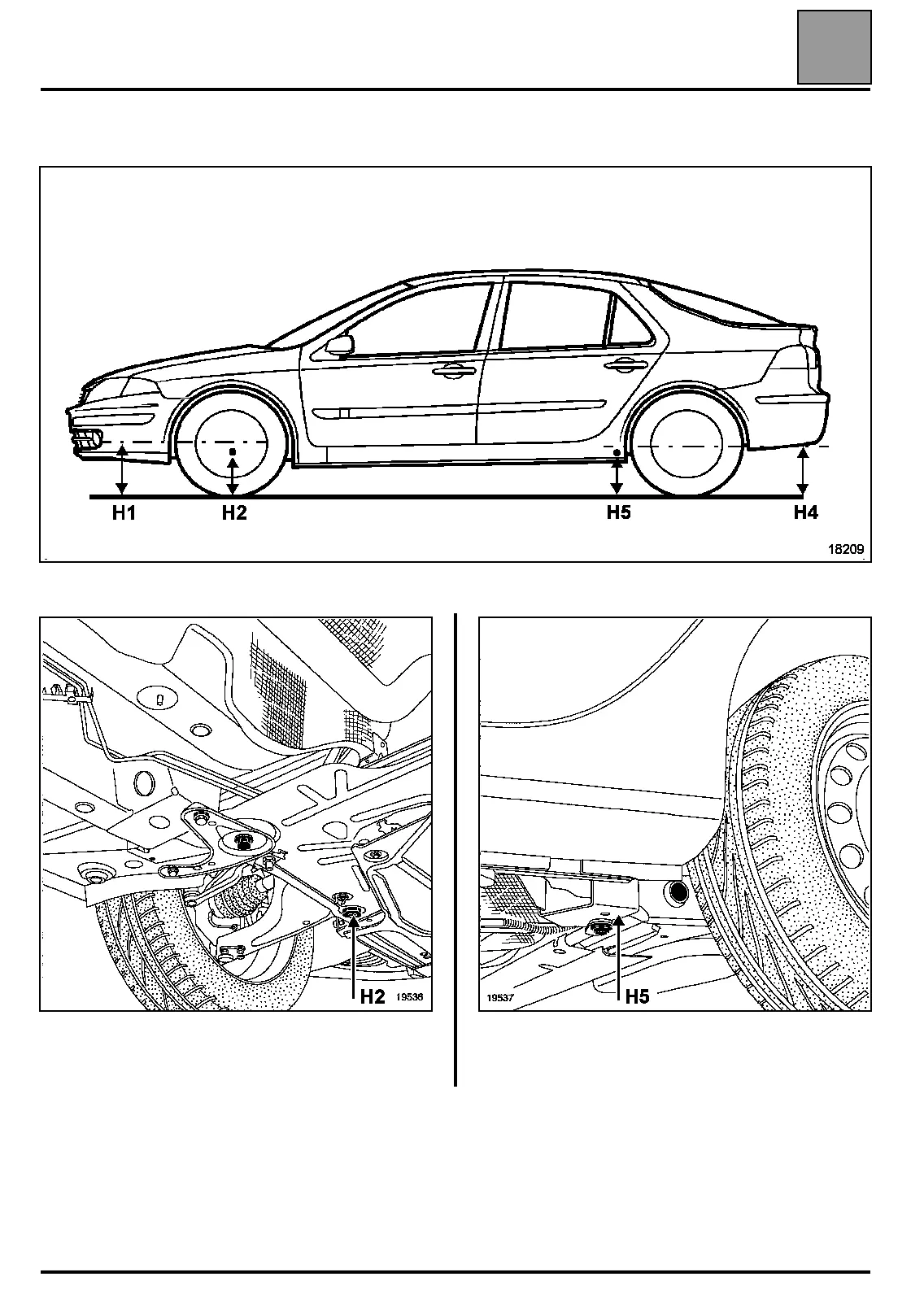 H1
H2
H5
H4
18209

H2
19538

19537
H5