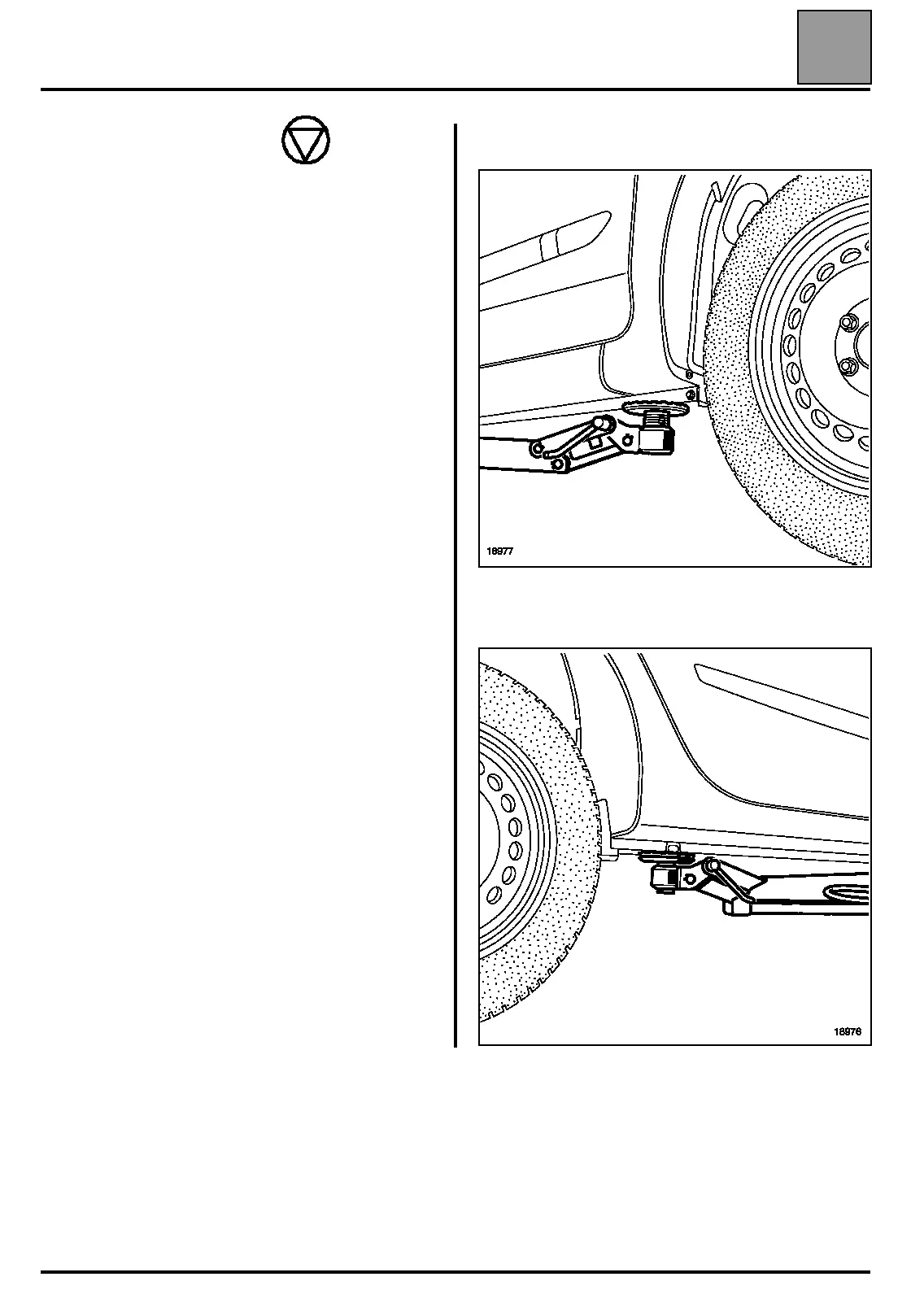 18977

18976