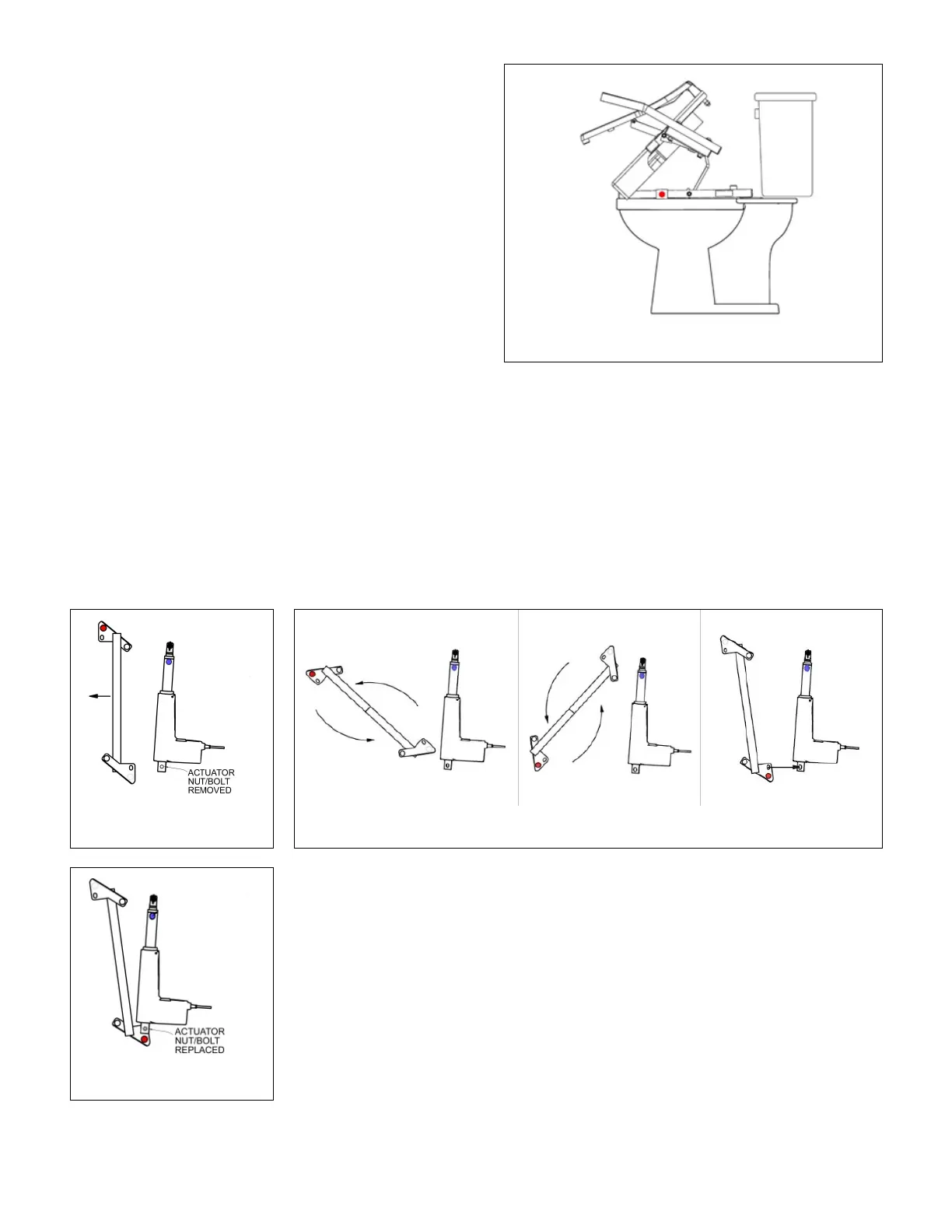 ACTUATOR NUT/BOLT REMOVED

ACTUATOR NUT/BOLT REPLACED