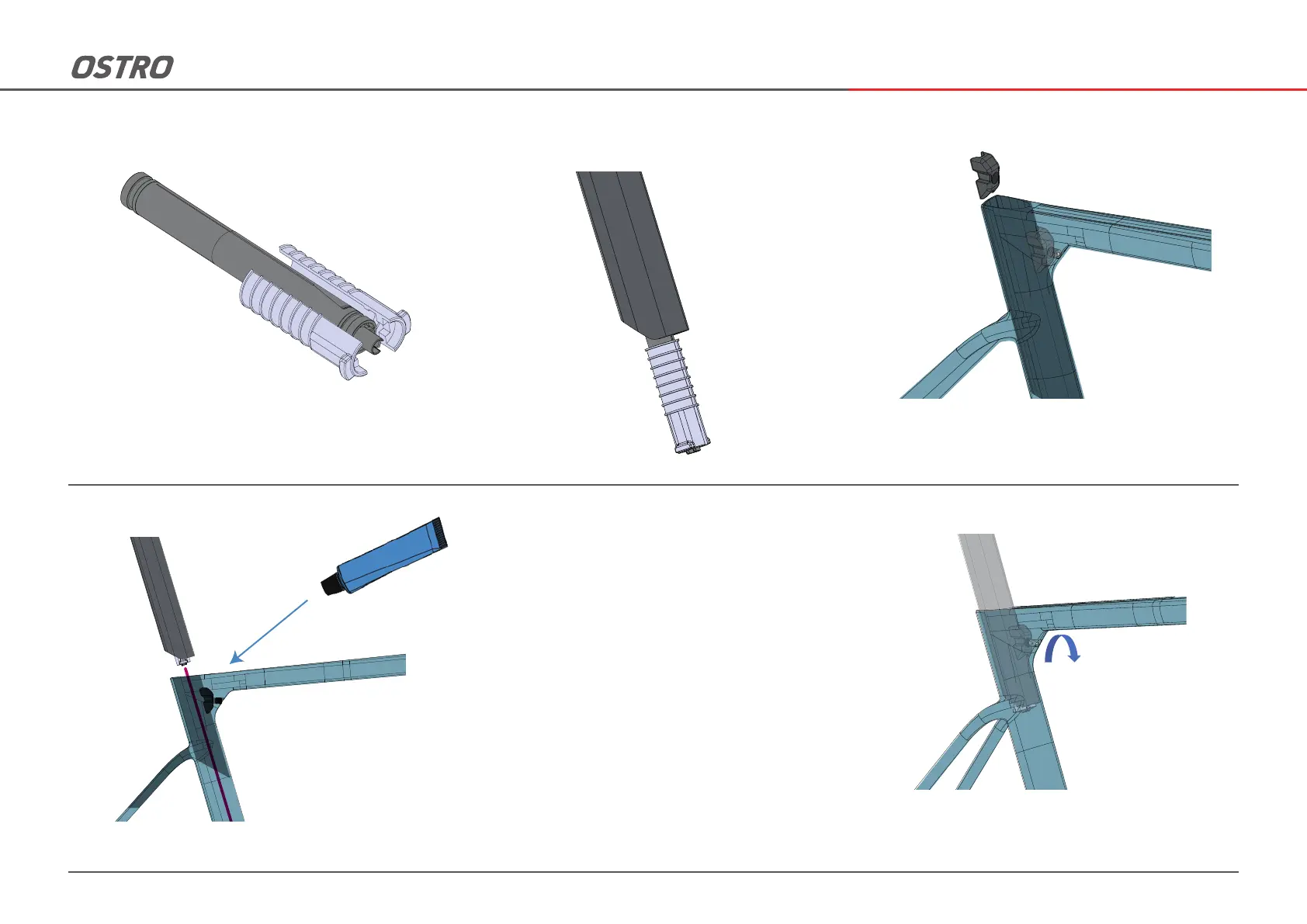 OSTRO