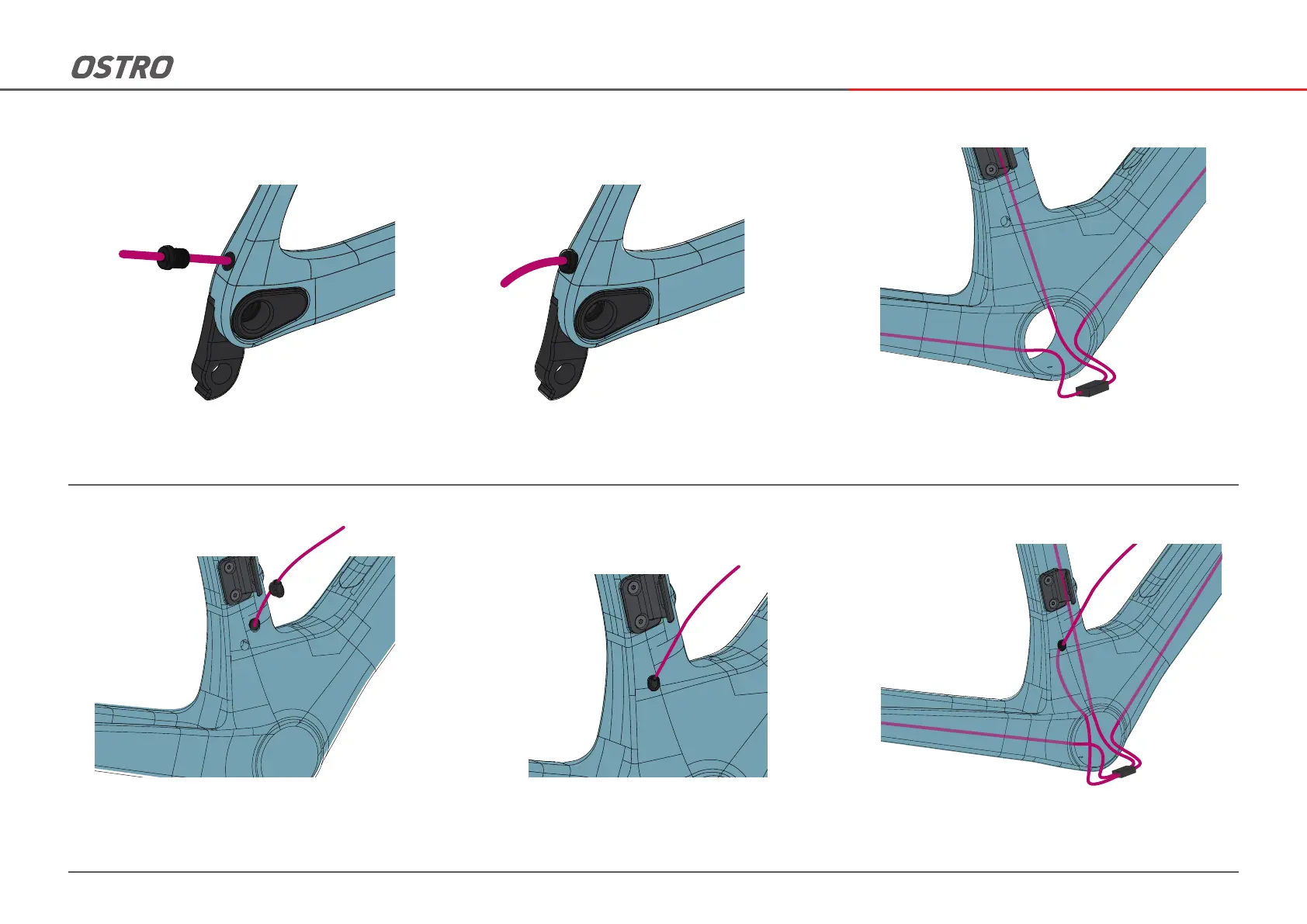 OSTRO