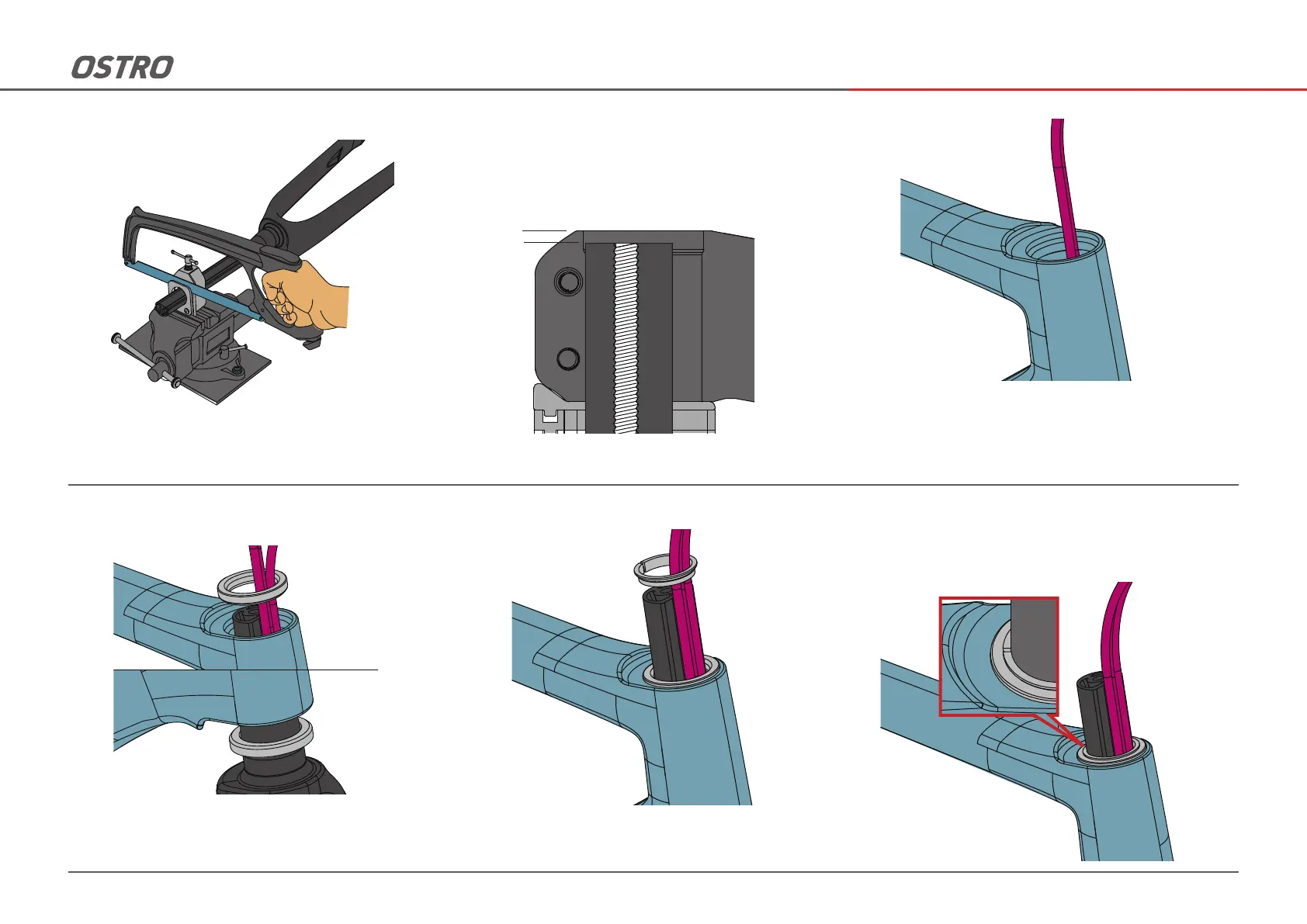 OSTRO