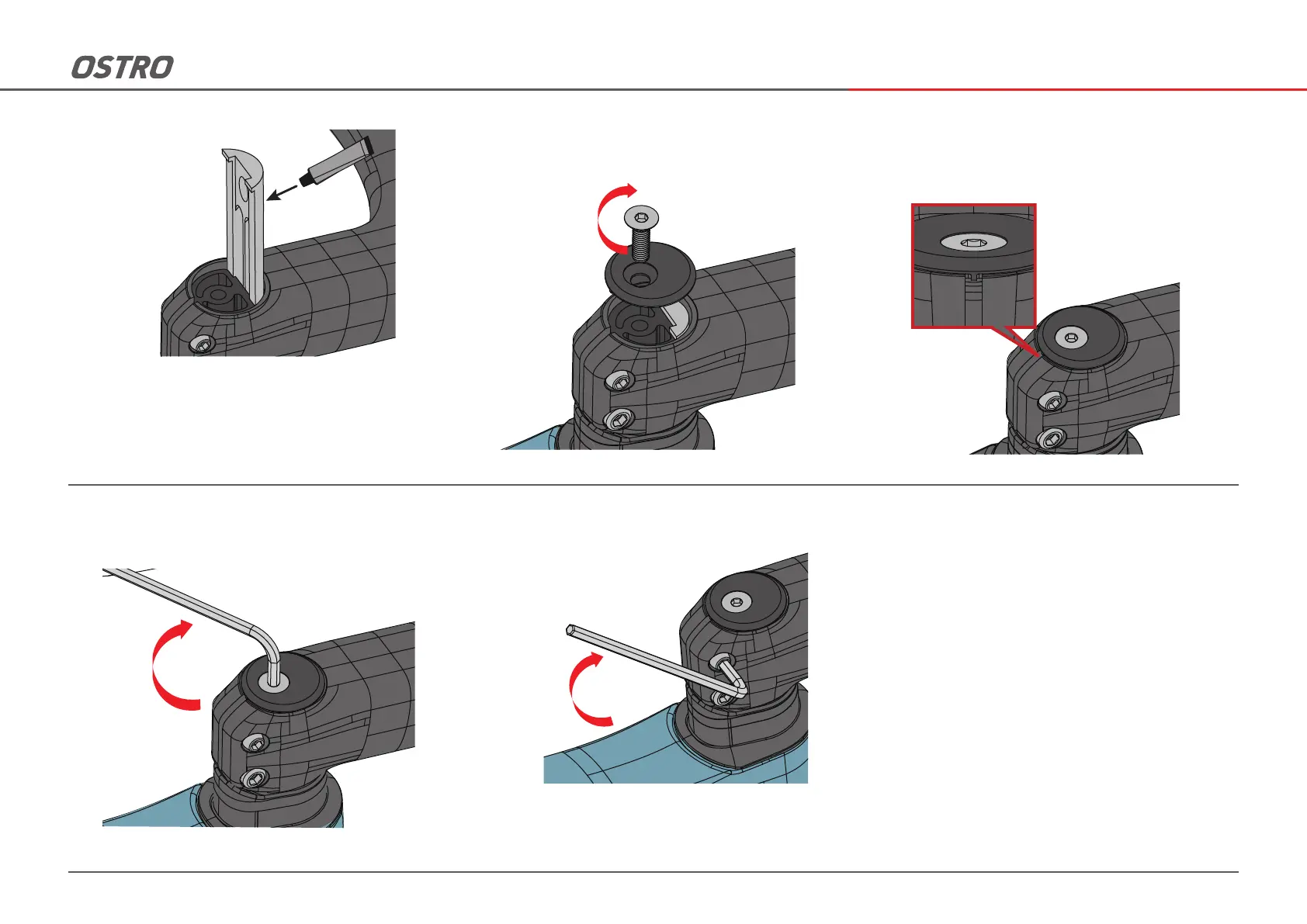 OSTRO