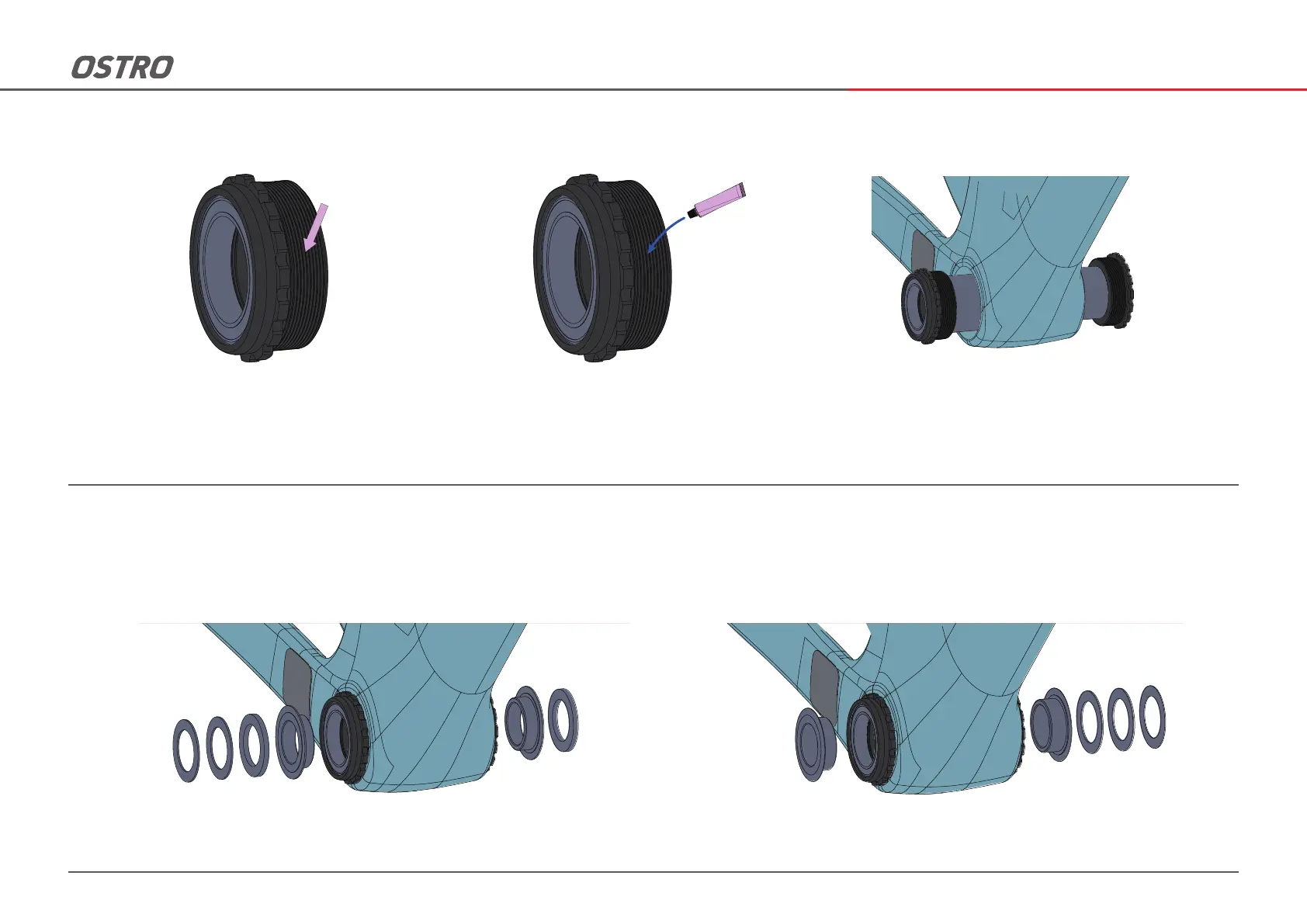 OSTRO