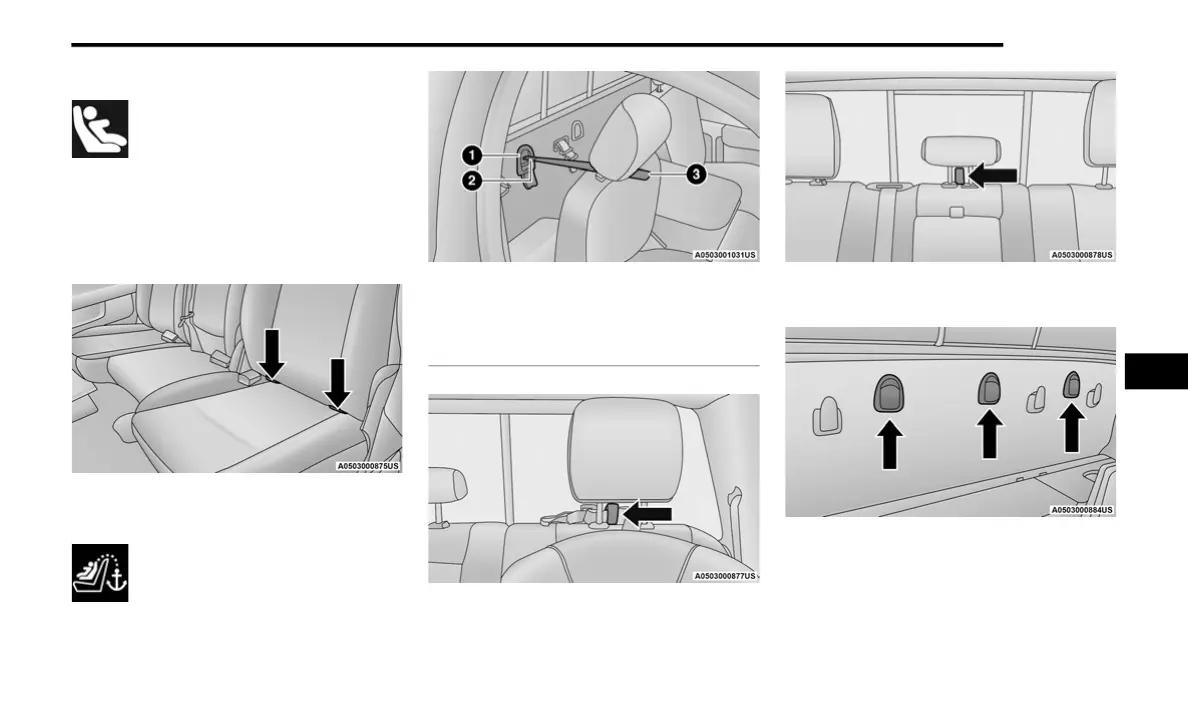 A0503000875US

1
2
3
A0503001031US

A0503000877US

A0503000878US

A0503000884US