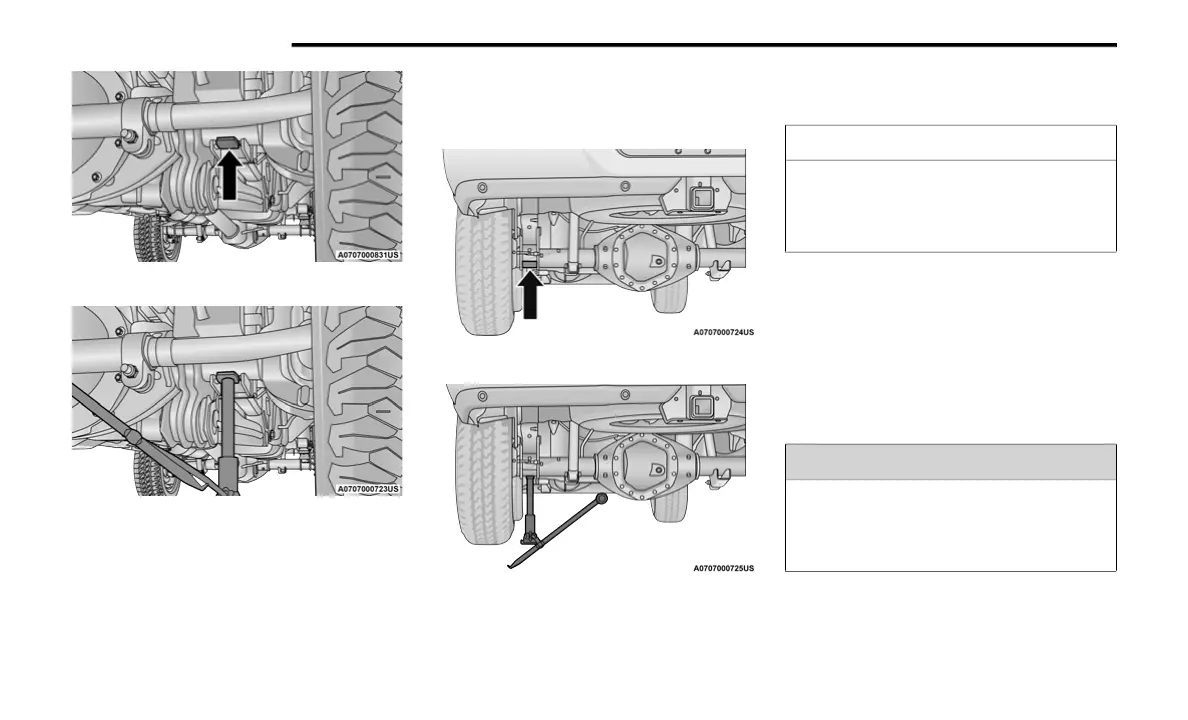 A0707000831US

A0707000723US

A0707000724US

A0707000725US