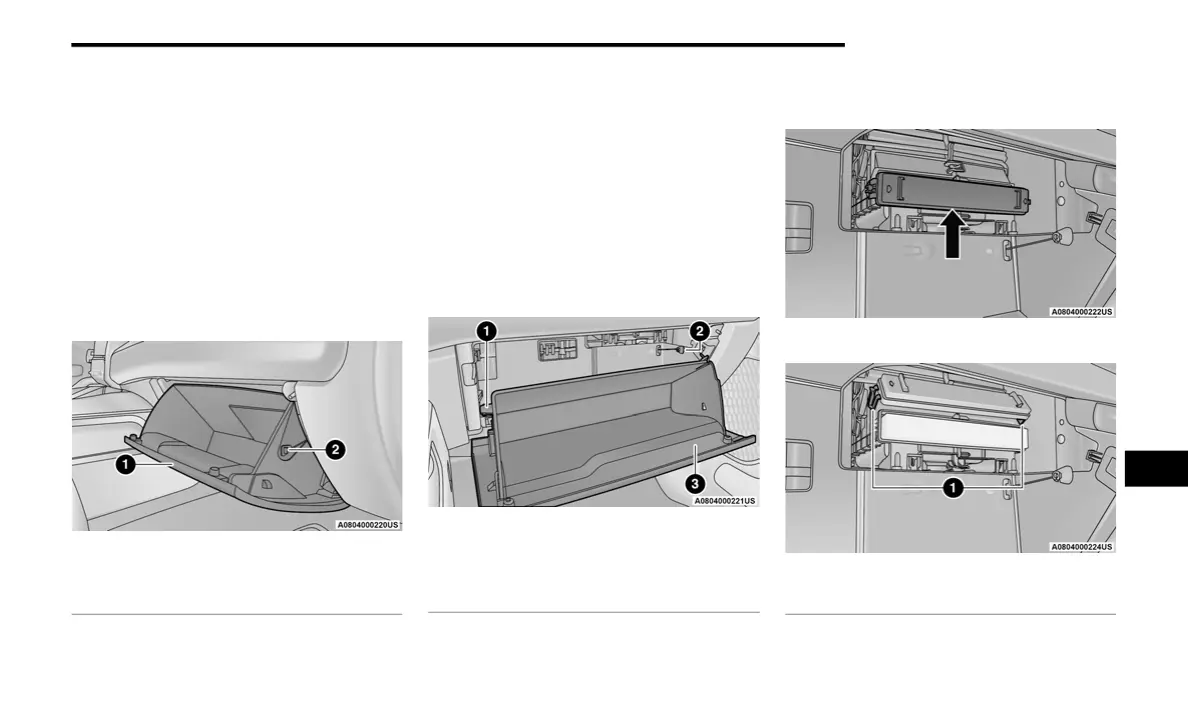 1
2
A0804000220US

1
2
3
A0804000221US

A0804000222US

1
A0804000224US