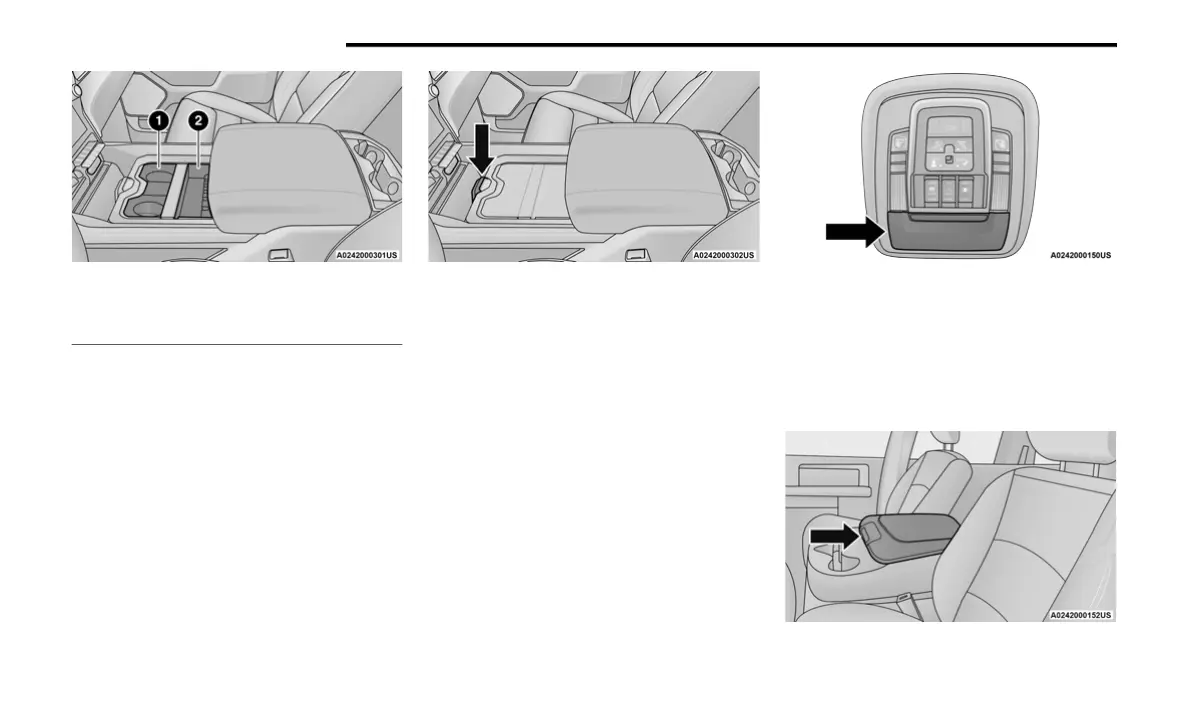 1
2
A0242000301US

A0242000302US

A0242000150US

A0242000152US