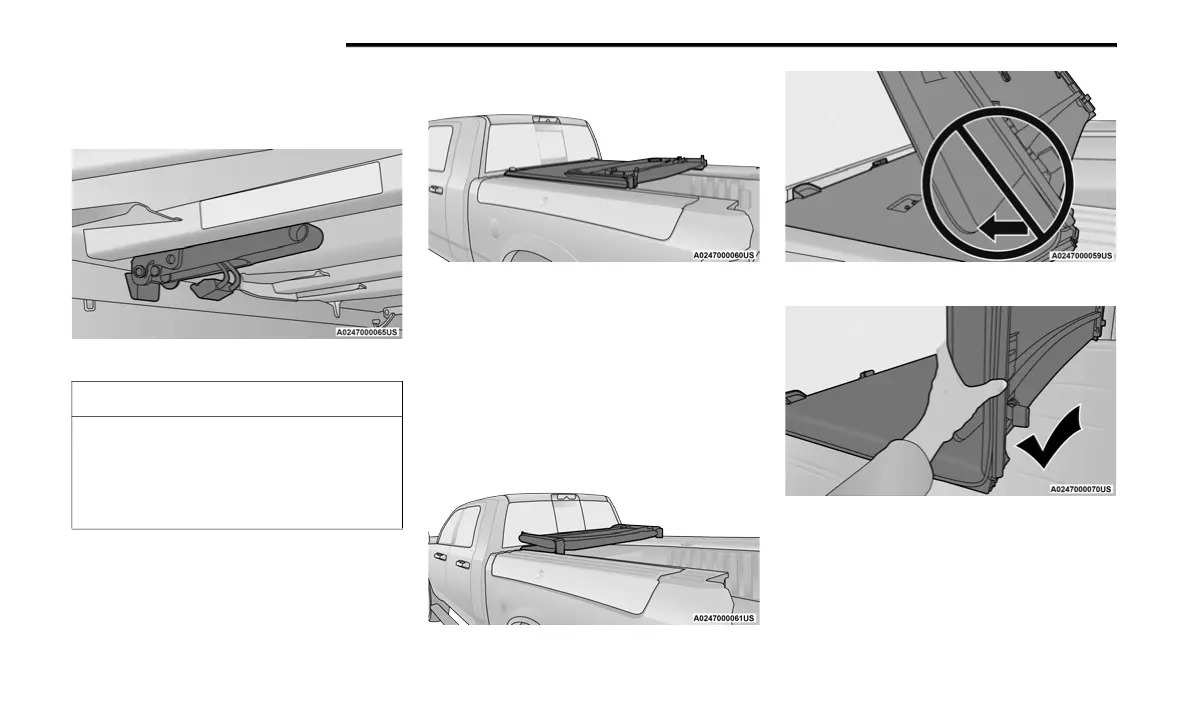 A0247000065US

A0247000060US

A0247000061US

A0247000059US

A0247000070US