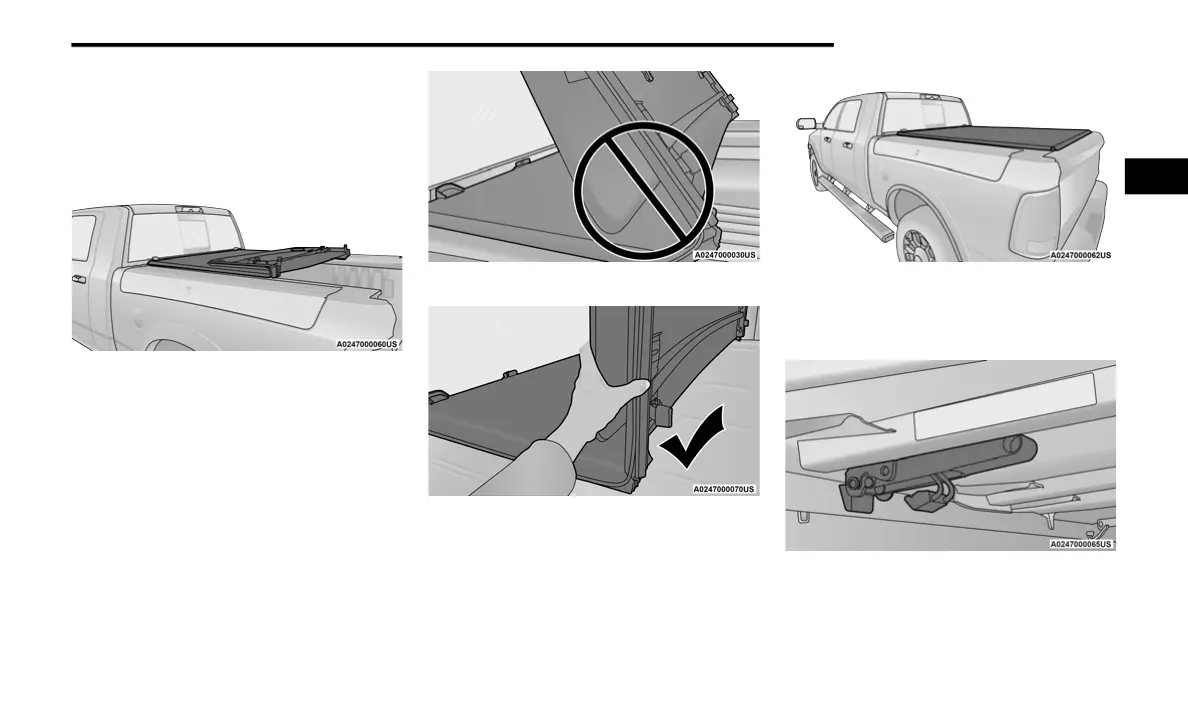 A0247000060US

A0247000030US

A0247000070US

A0247000062US

A0247000065US