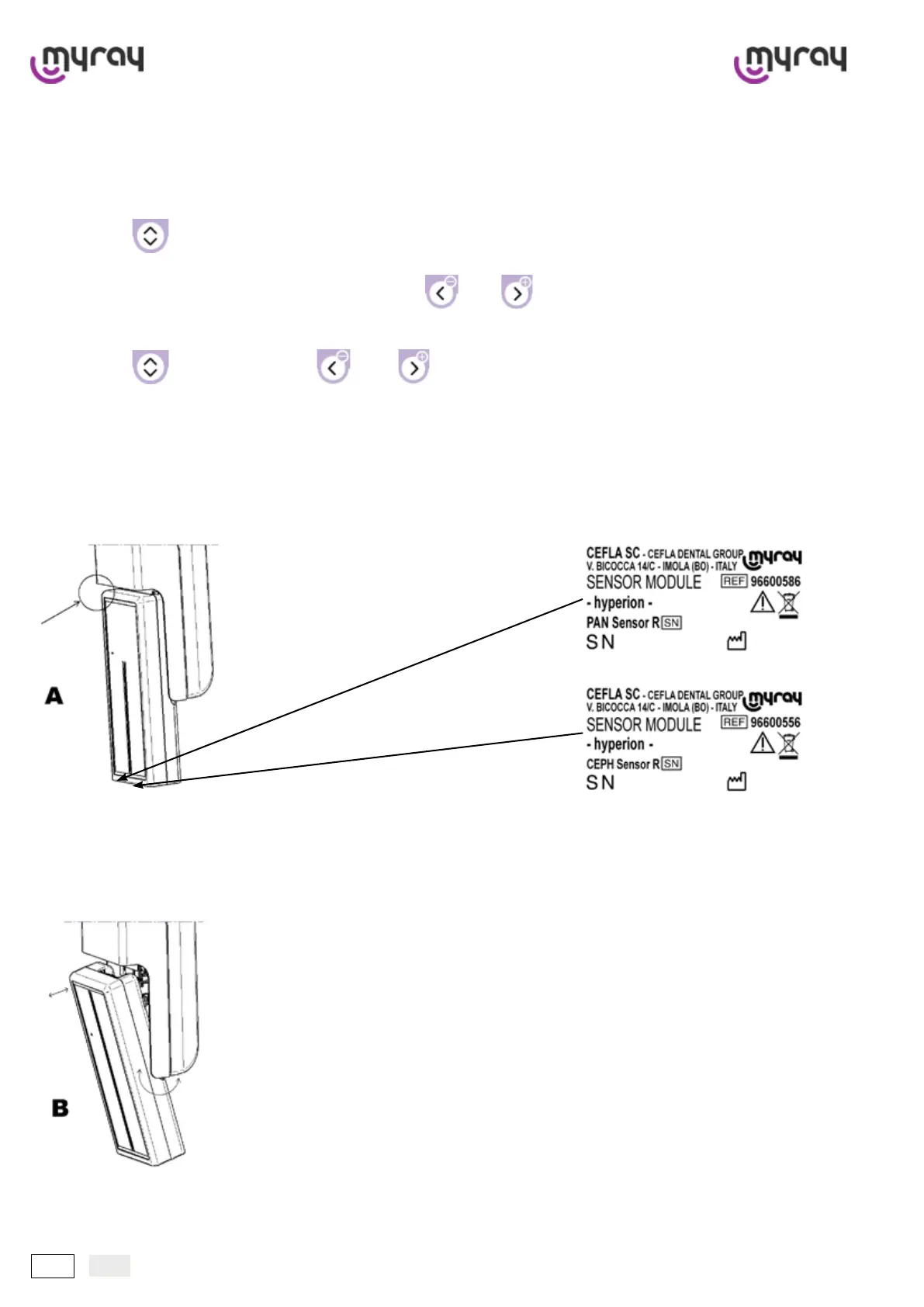 myray

myray

A

CEFLA SC - CEFLA DENTAL GROUP myray
V. BICOCCA 14/C - IMOLA (BO) - ITALY
SENSOR MODULE REF 96600586
- hyperion -
PAN Sensor R SN
SN

CEFLA SC - CEFLA DENTAL GROUP myray
V. BICOCCA 14/C - IMOLA (BO) - ITALY
SENSOR MODULE REF 96600556
- hyperion -
CEPH Sensor R SN
SN

B