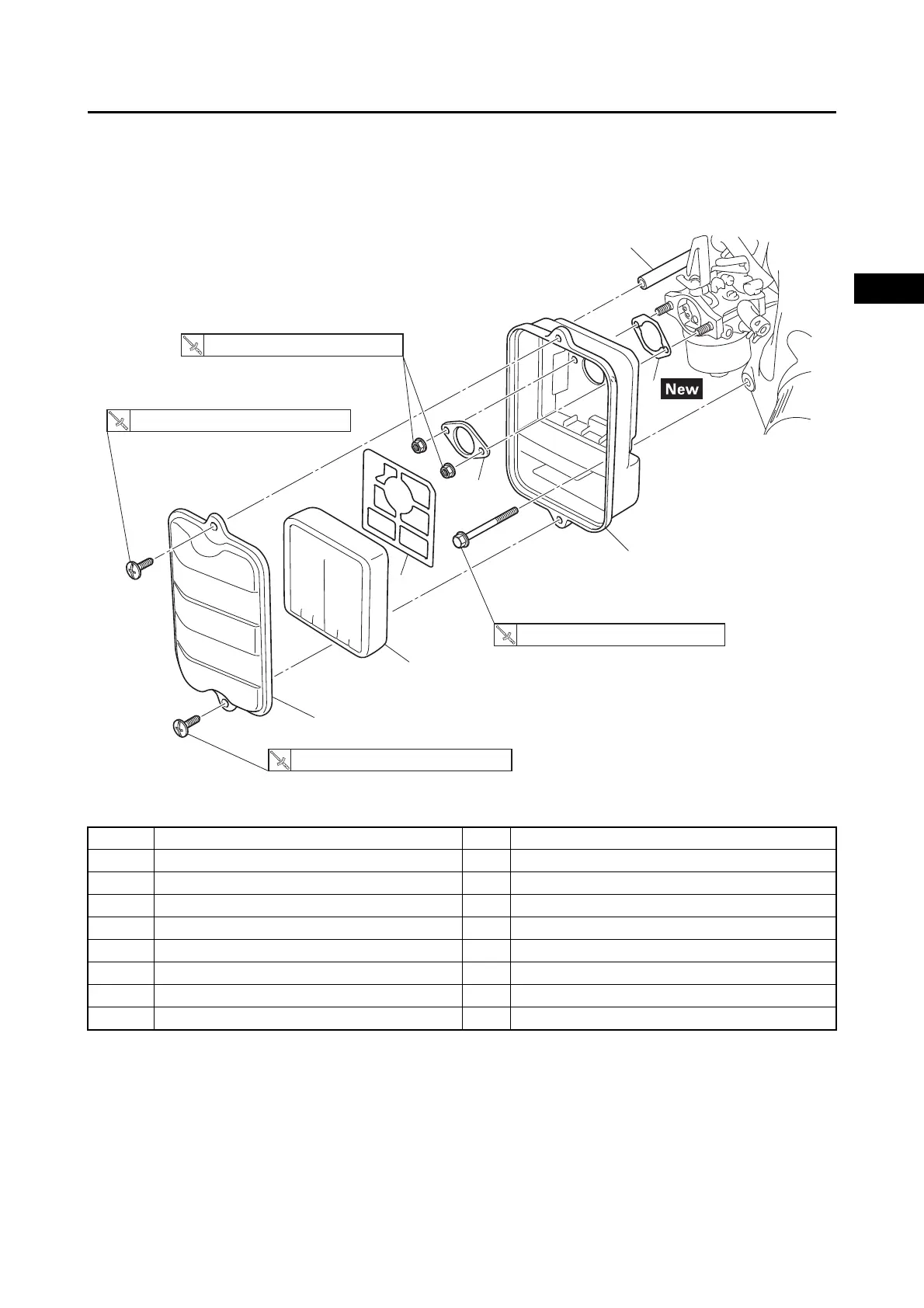 New