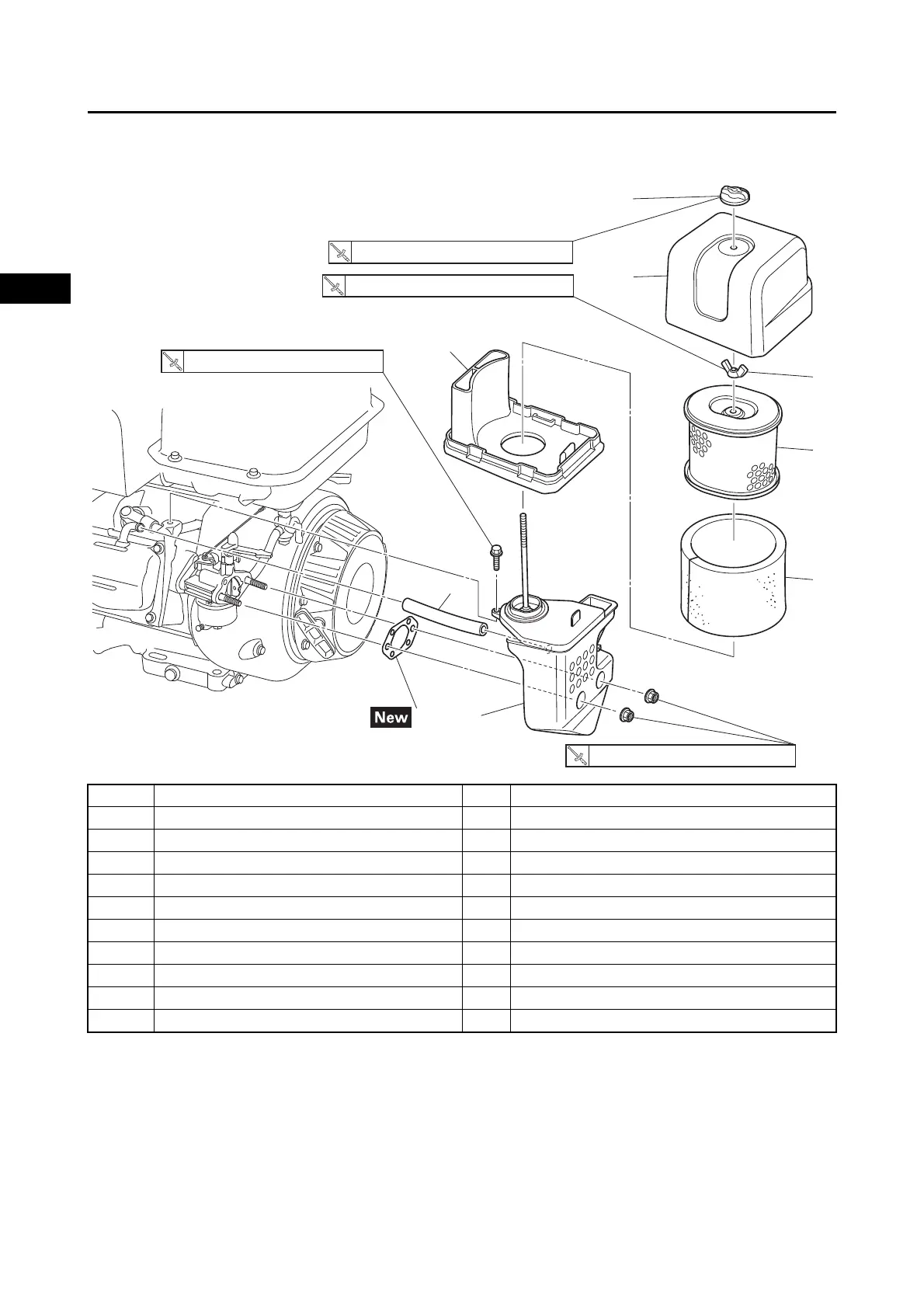 New