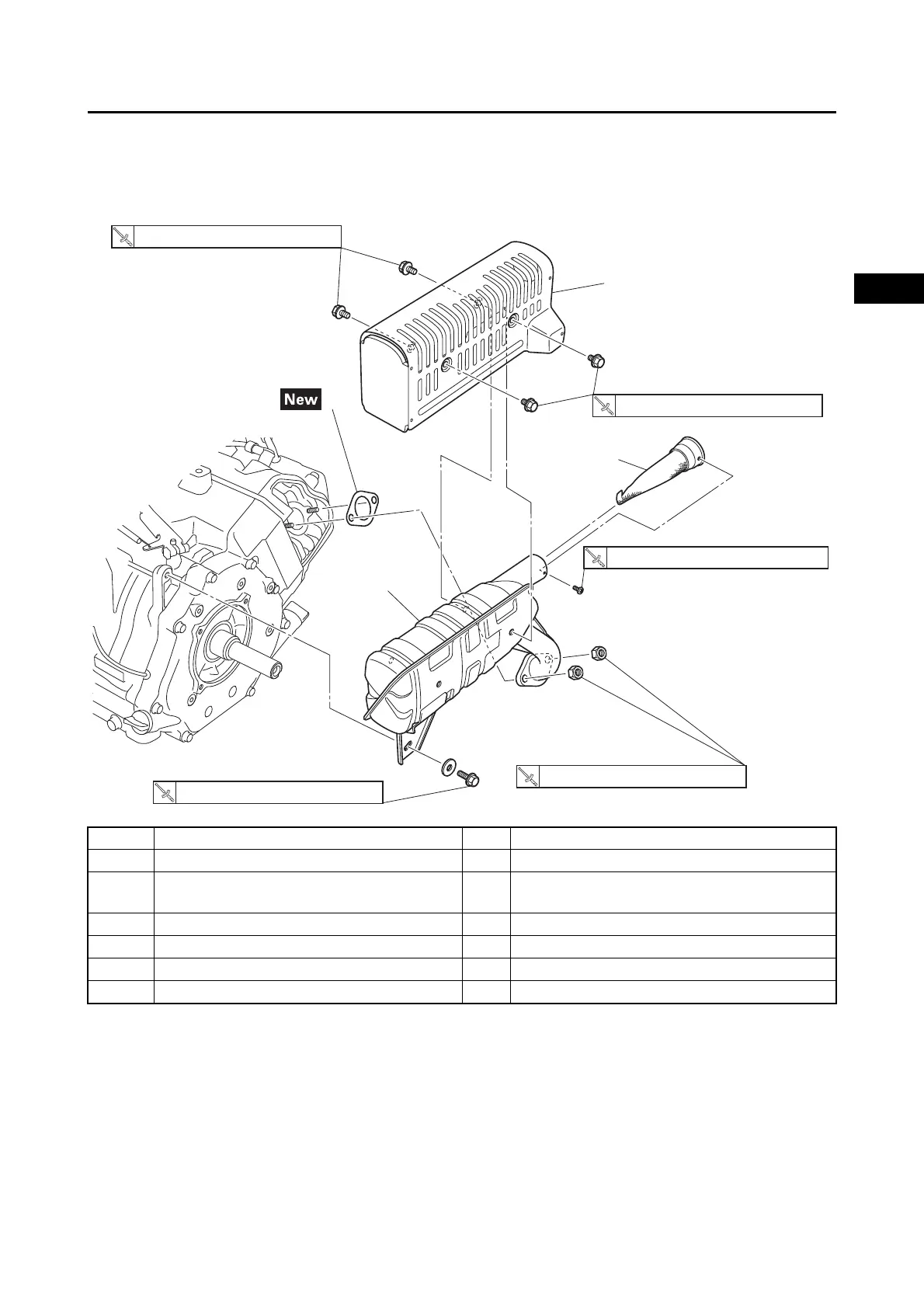 New