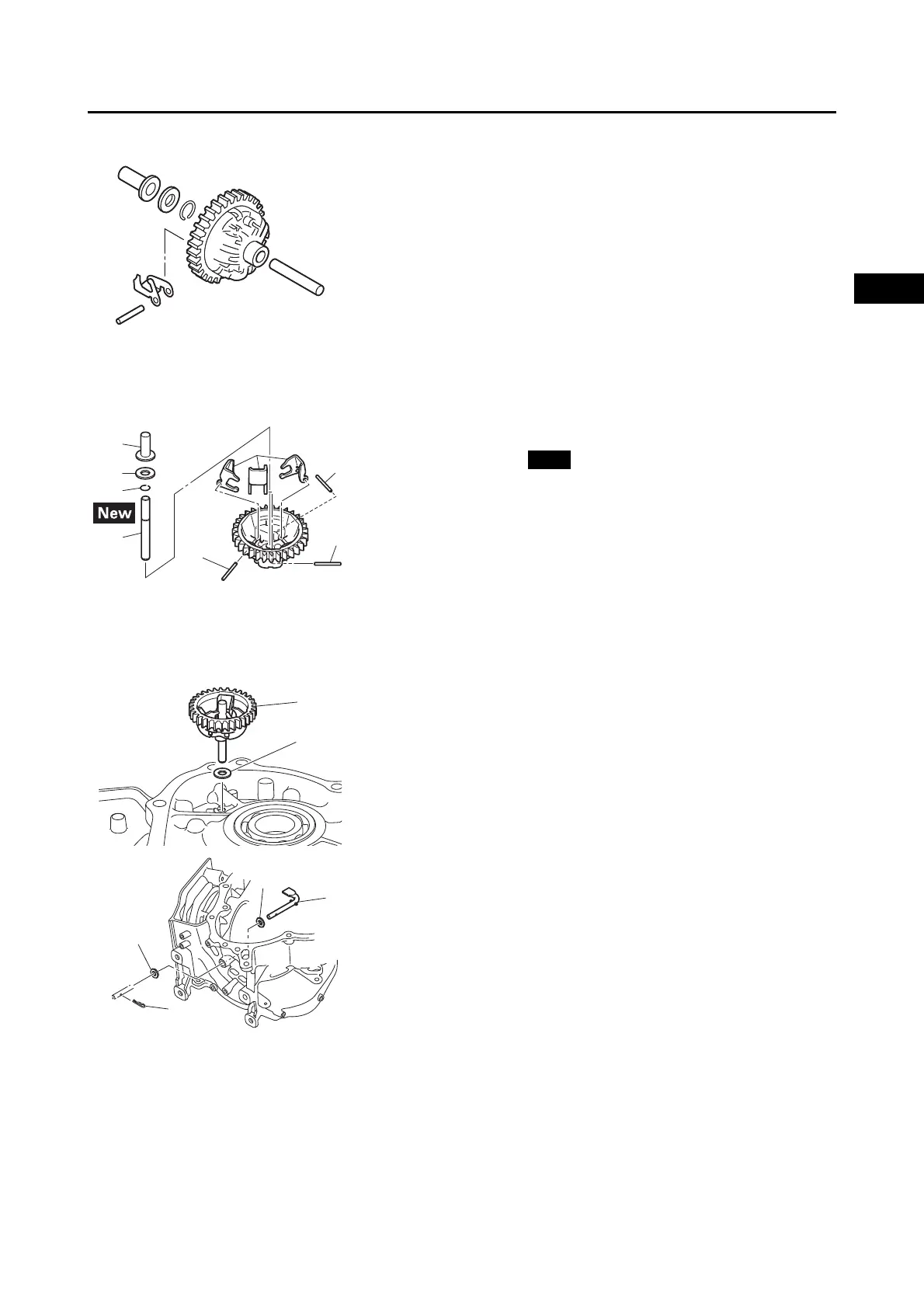 New