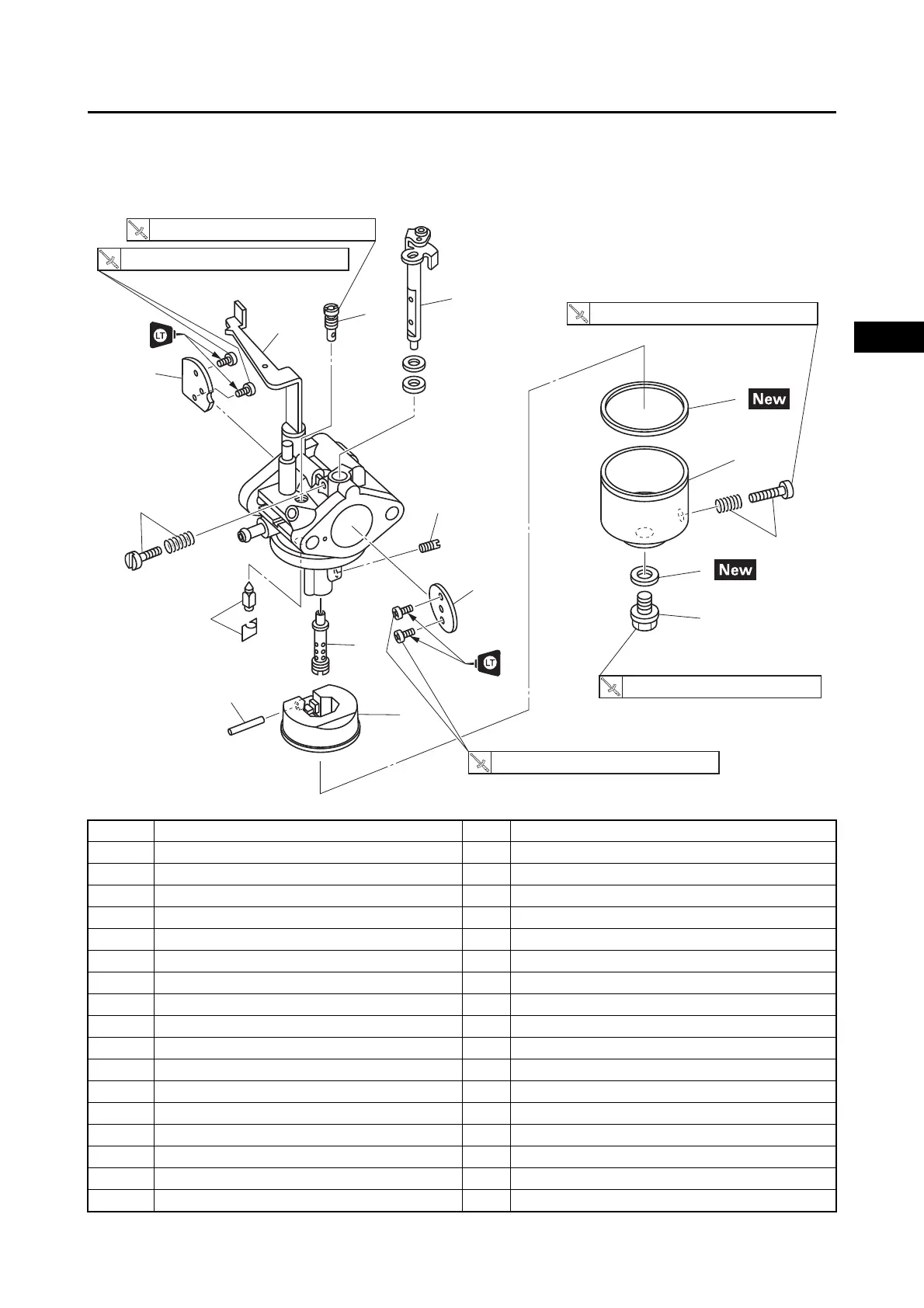 LT

New

New

LT