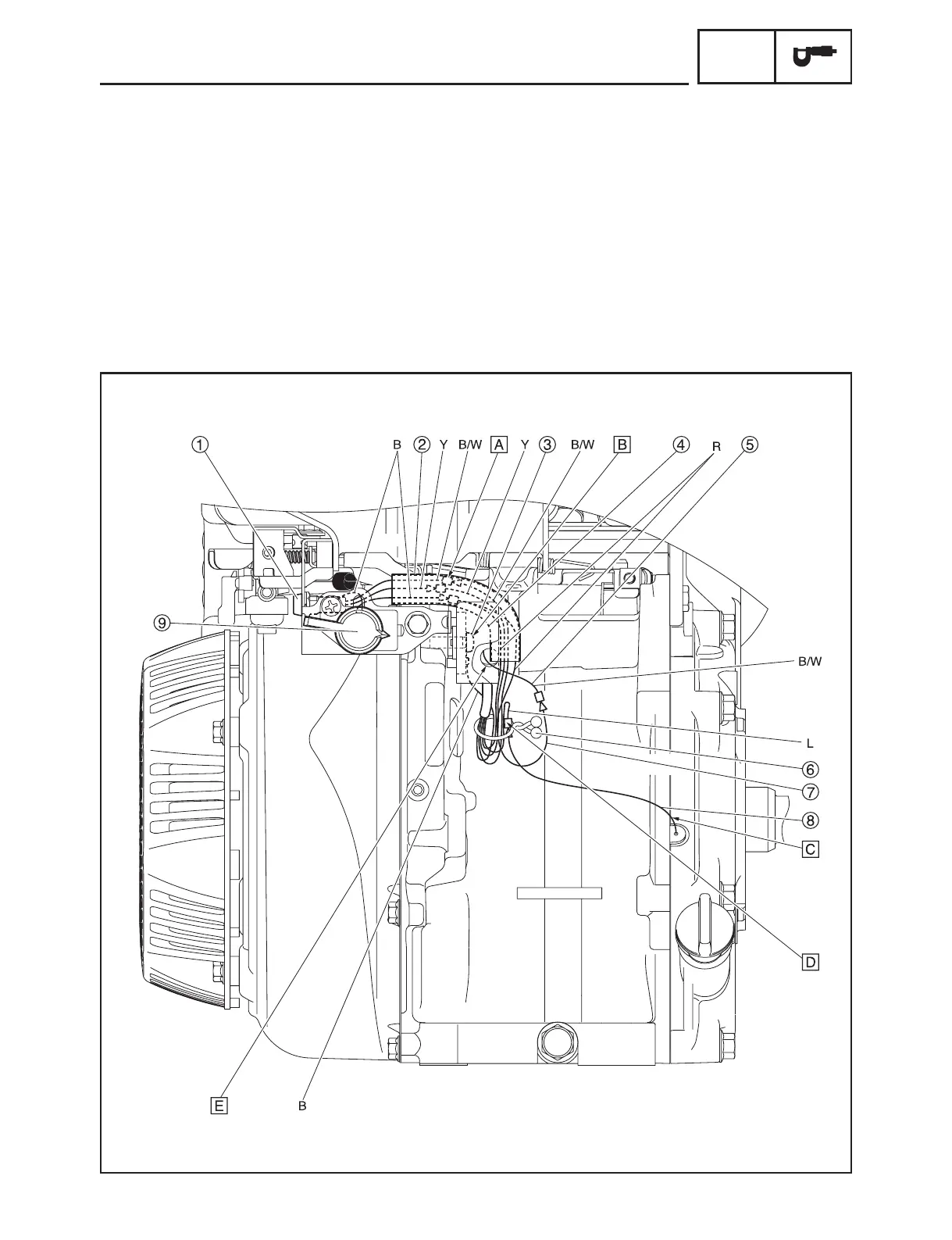 ①

B ② Y B/W A Y ③ B/W B ④ R ⑤

⑨

B/W

L

⑥

⑦

⑧

C

D

E

B