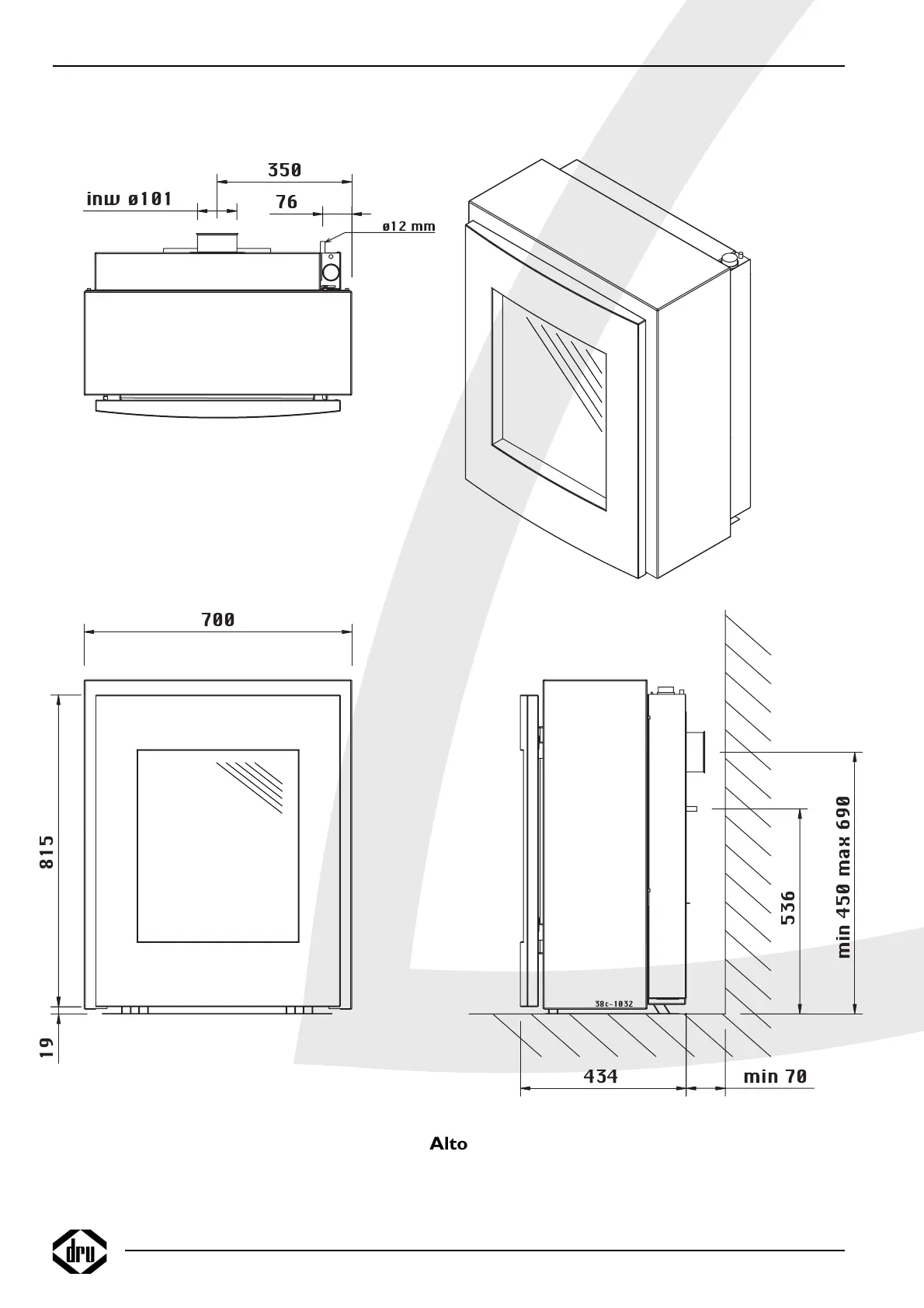 350

inw ø101

76

ø12 mm

700

815

19

38c-1032

536

min 450 max 690

434

min 70

Alto

dru