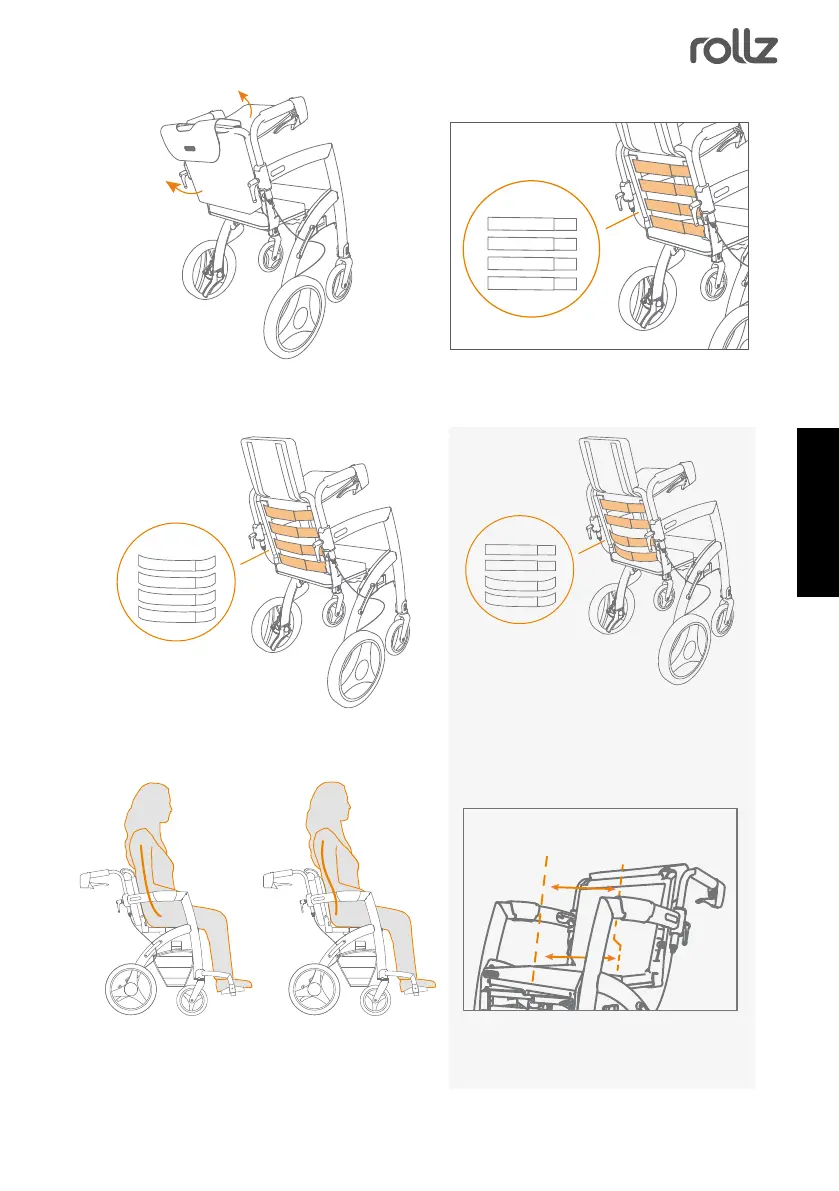 rollz