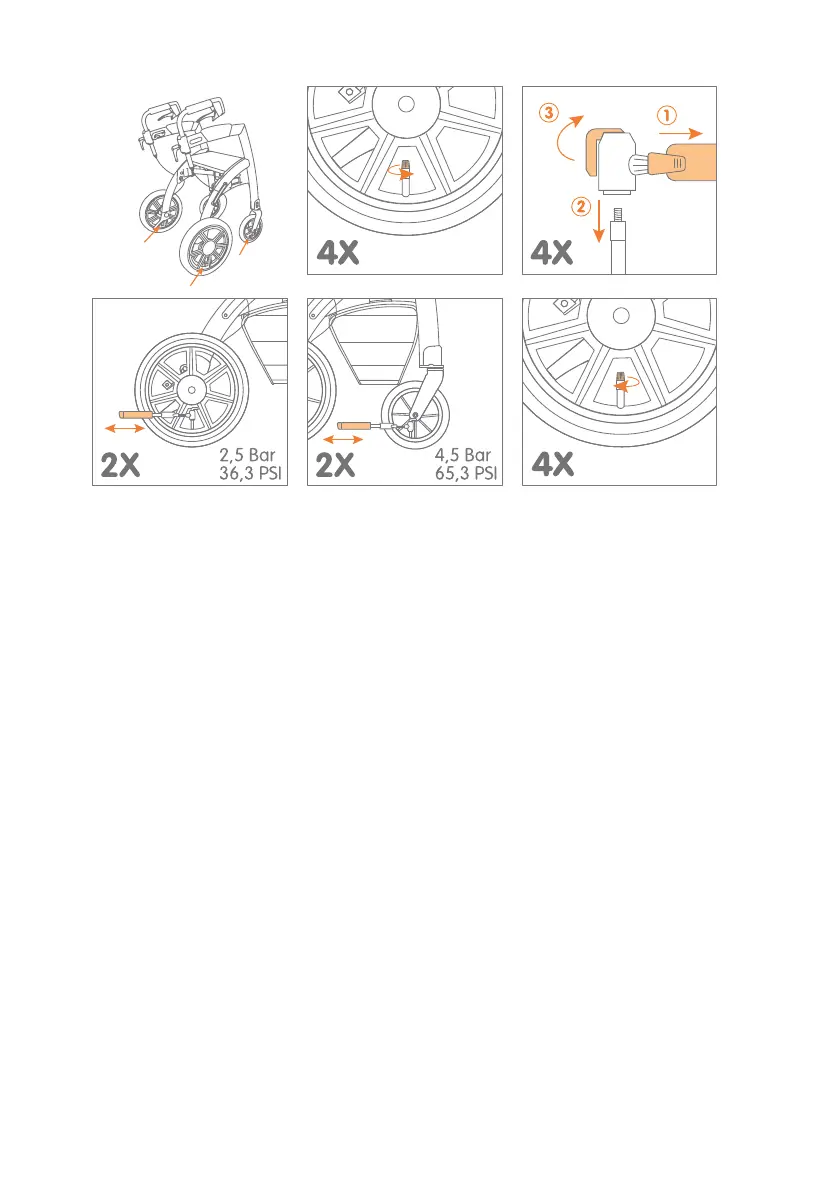 4X

3

1

2

4X

2X

2,5 Bar
36,3 PSI

2X

4,5 Bar
65,3 PSI

4X