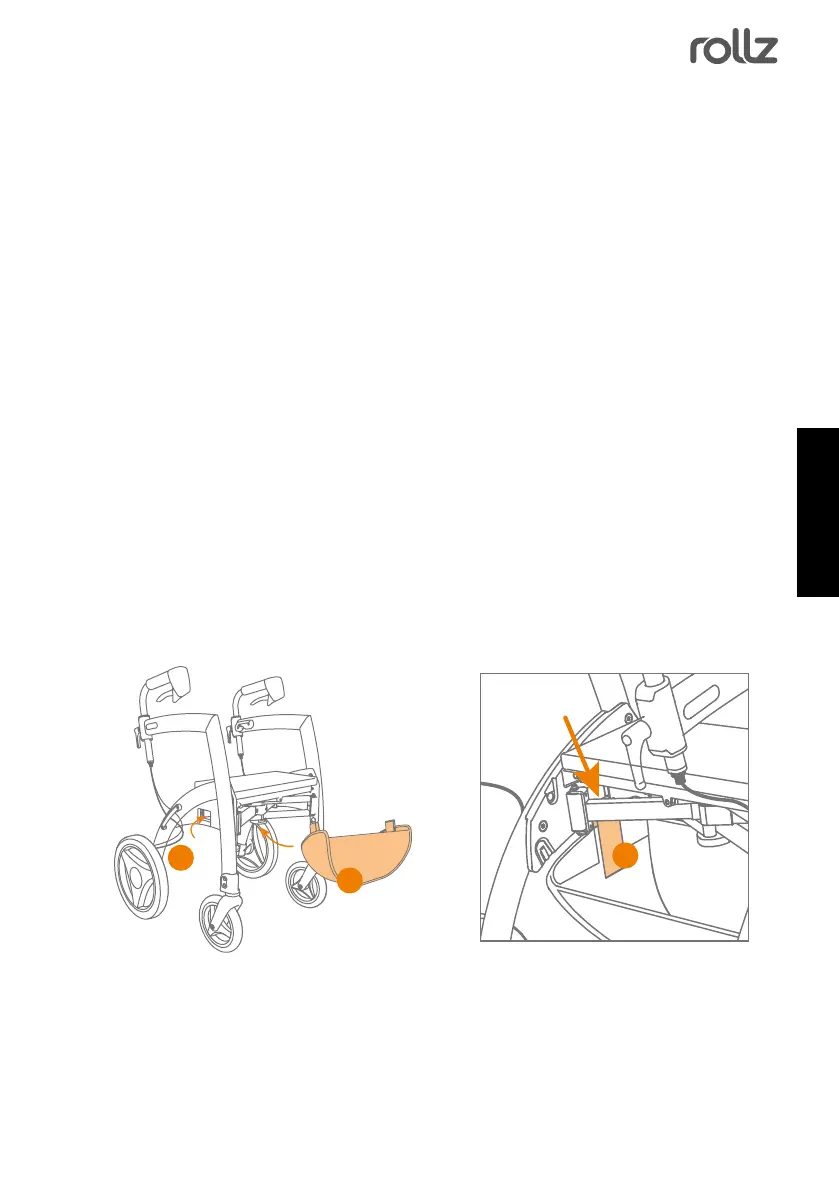 rollz