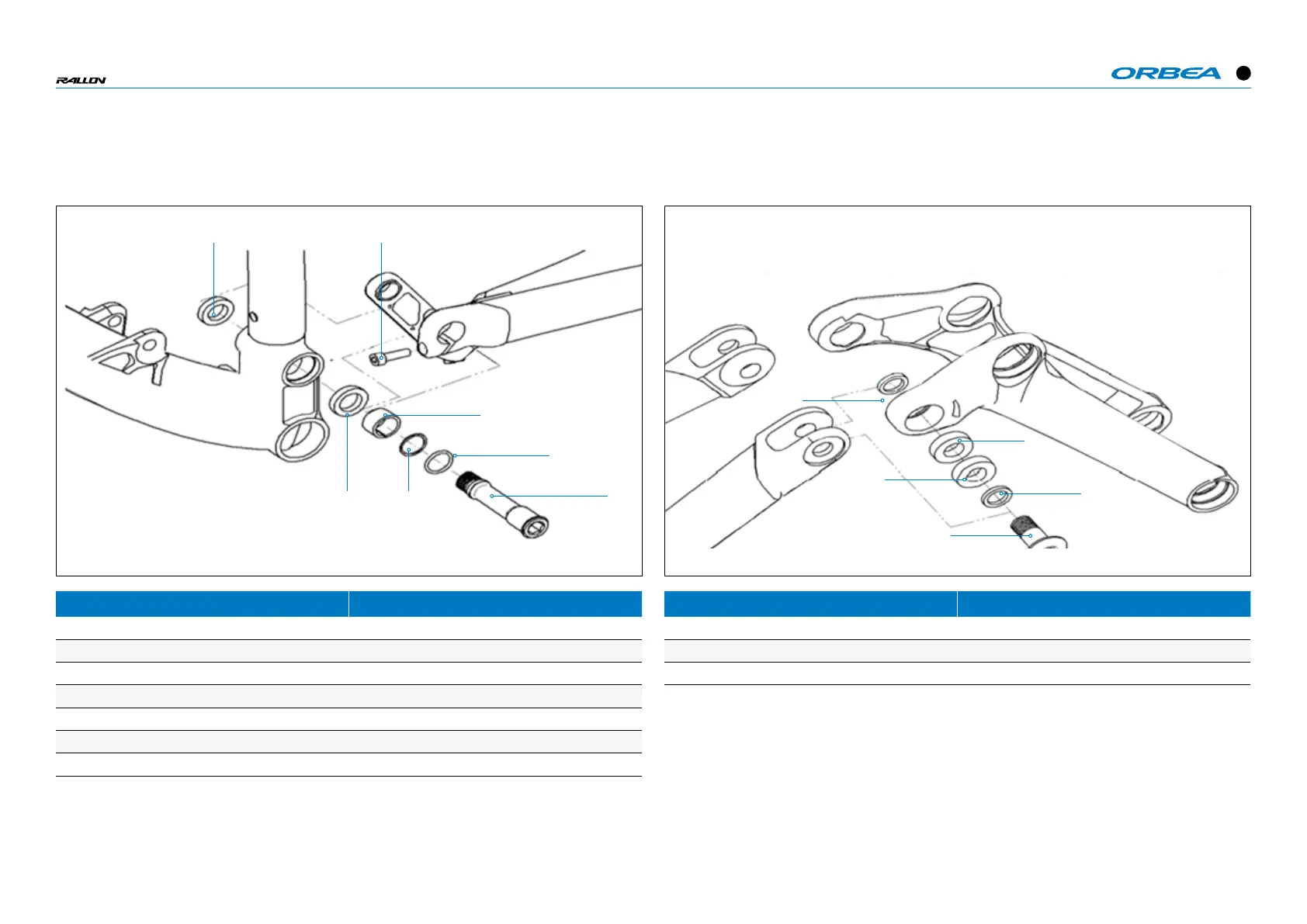 RALLON

ORBEA