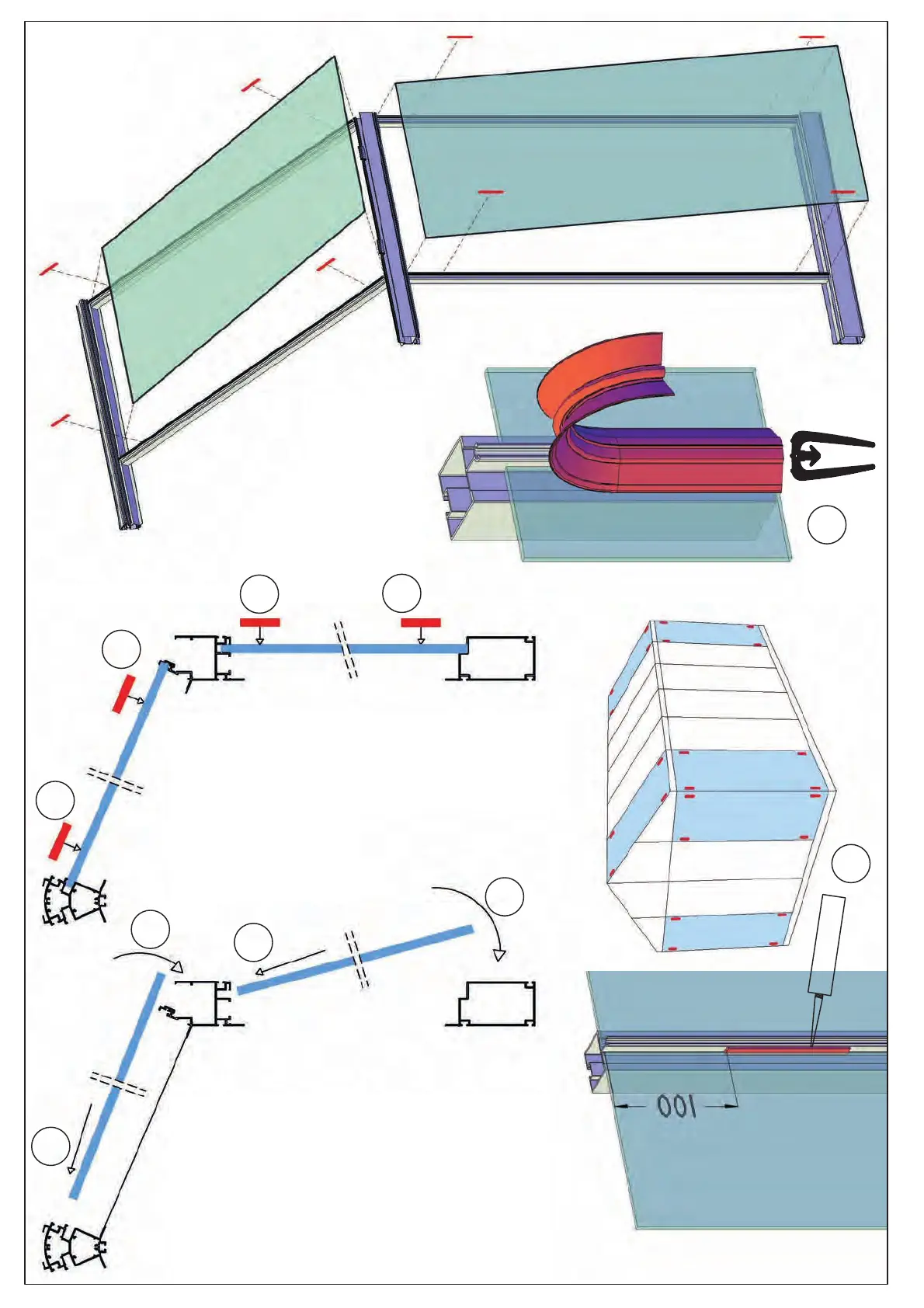 100