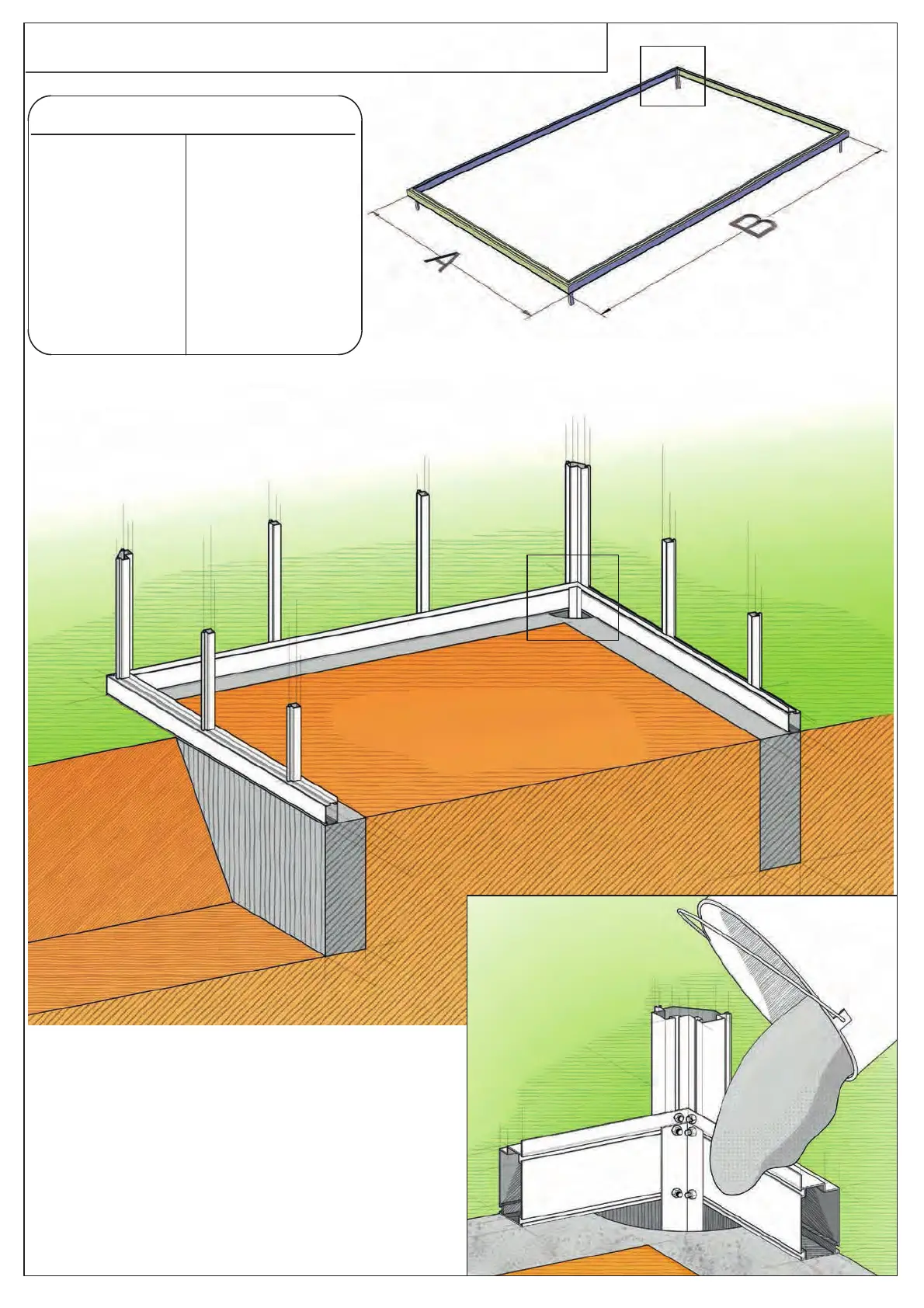 A

B