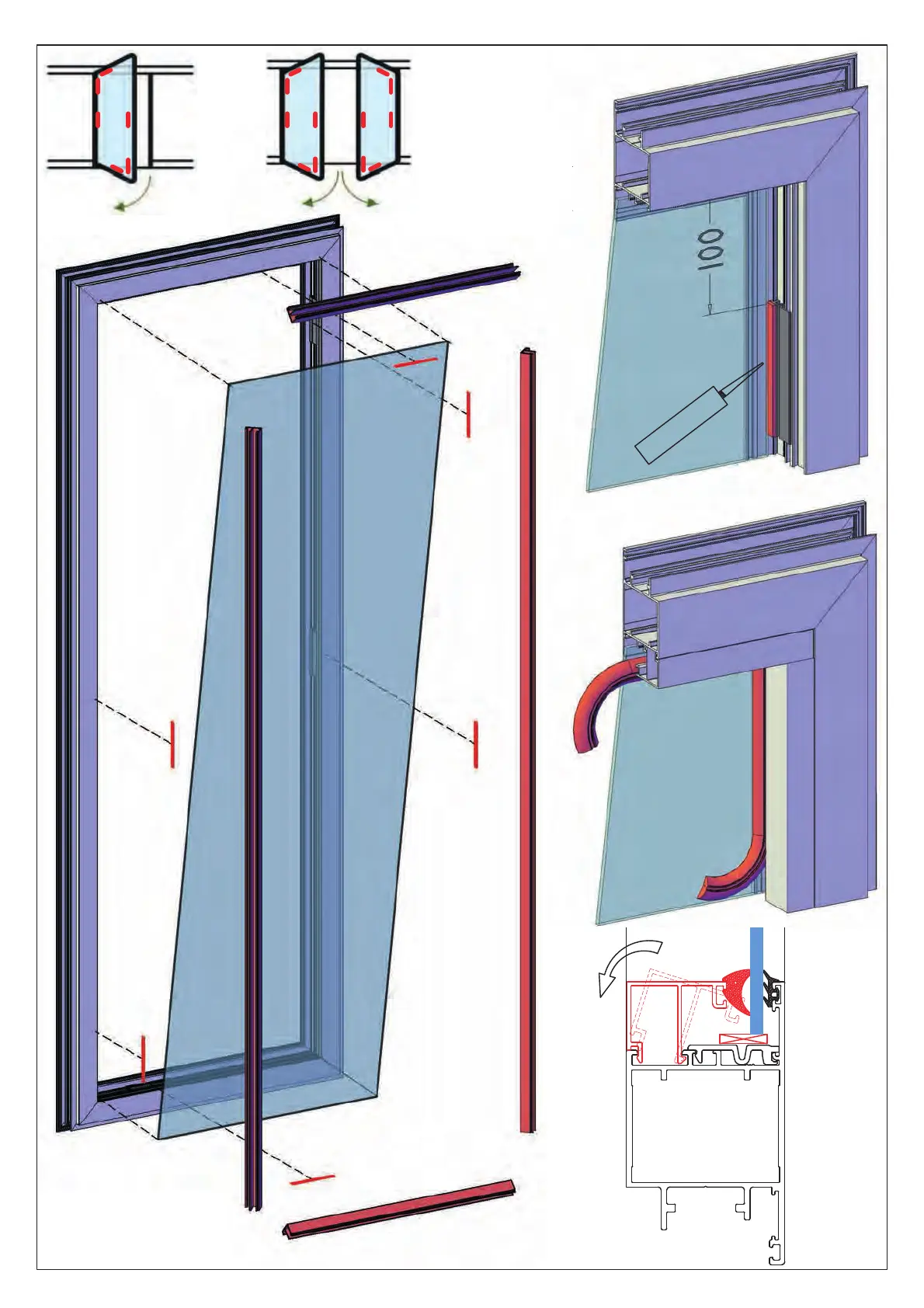 100