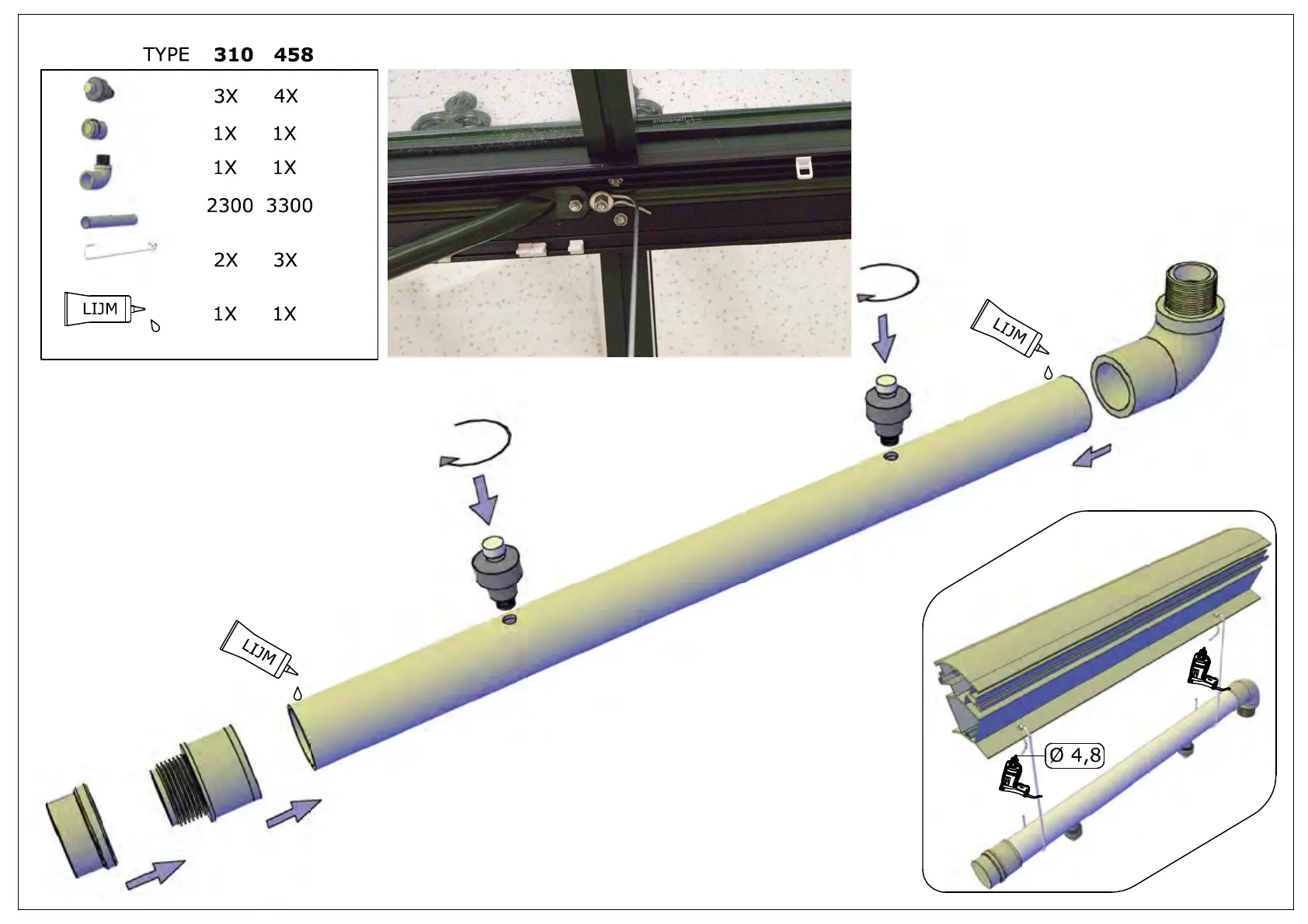 | TYPE | 310 | 458 |
|---|---|---|
| | 3X | 4X |
| | 1X | 1X |
| | 1X | 1X |
| | 2300 | 3300 |
| | 2X | 3X |
| LIJM | 1X | 1X |

LIJM

LIJM

Ø 4,8