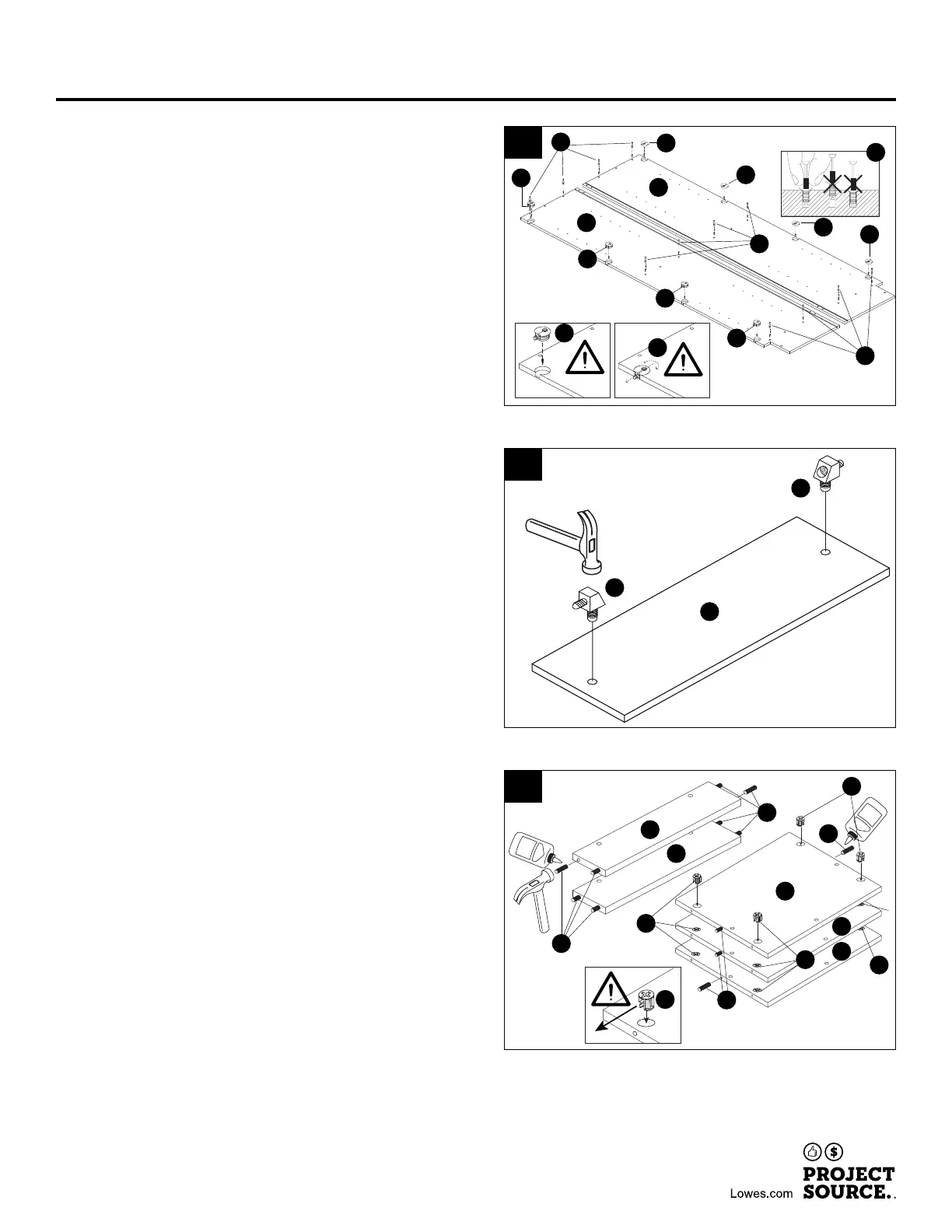 Lowes.com

PROJECT SOURCE.