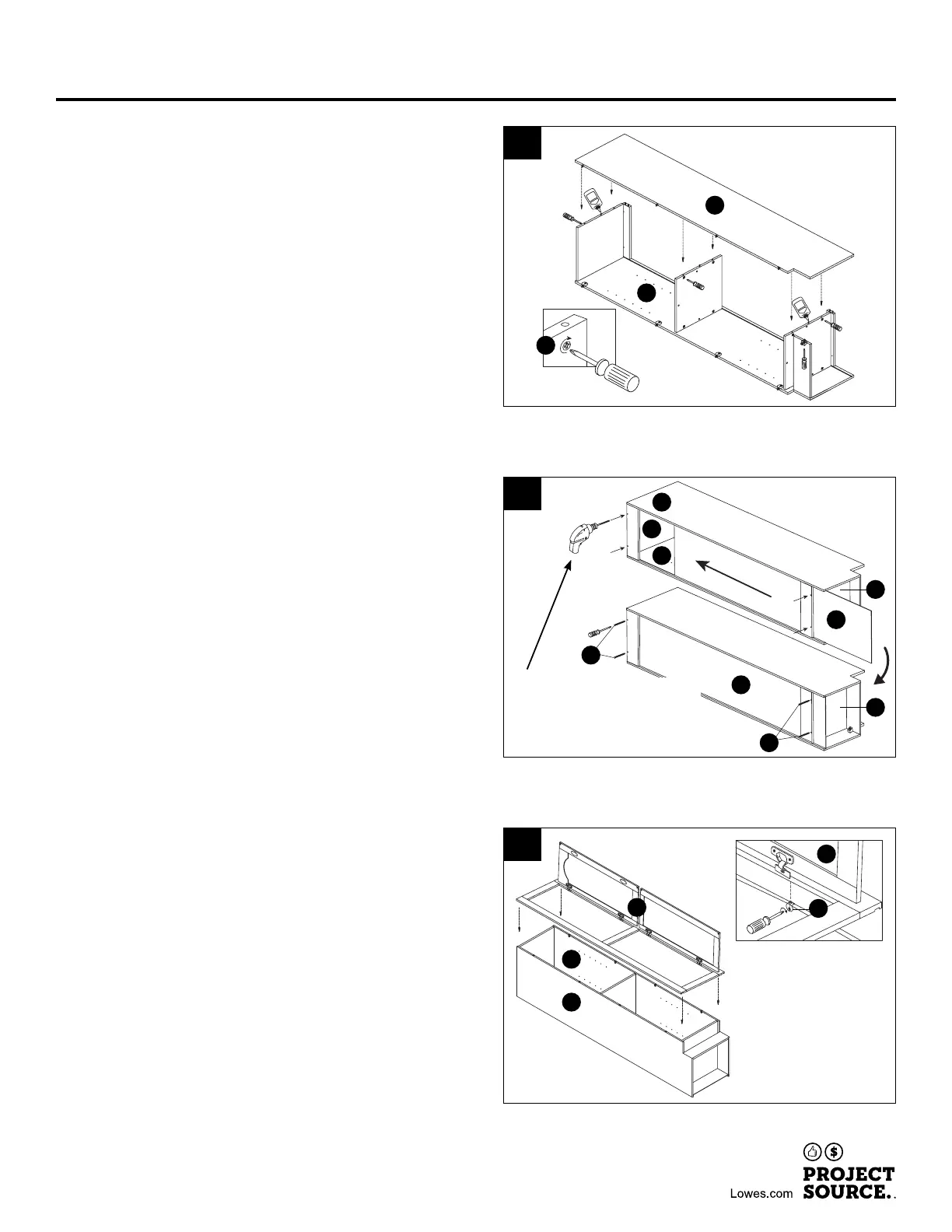 Lowes.com PROJECT SOURCE.