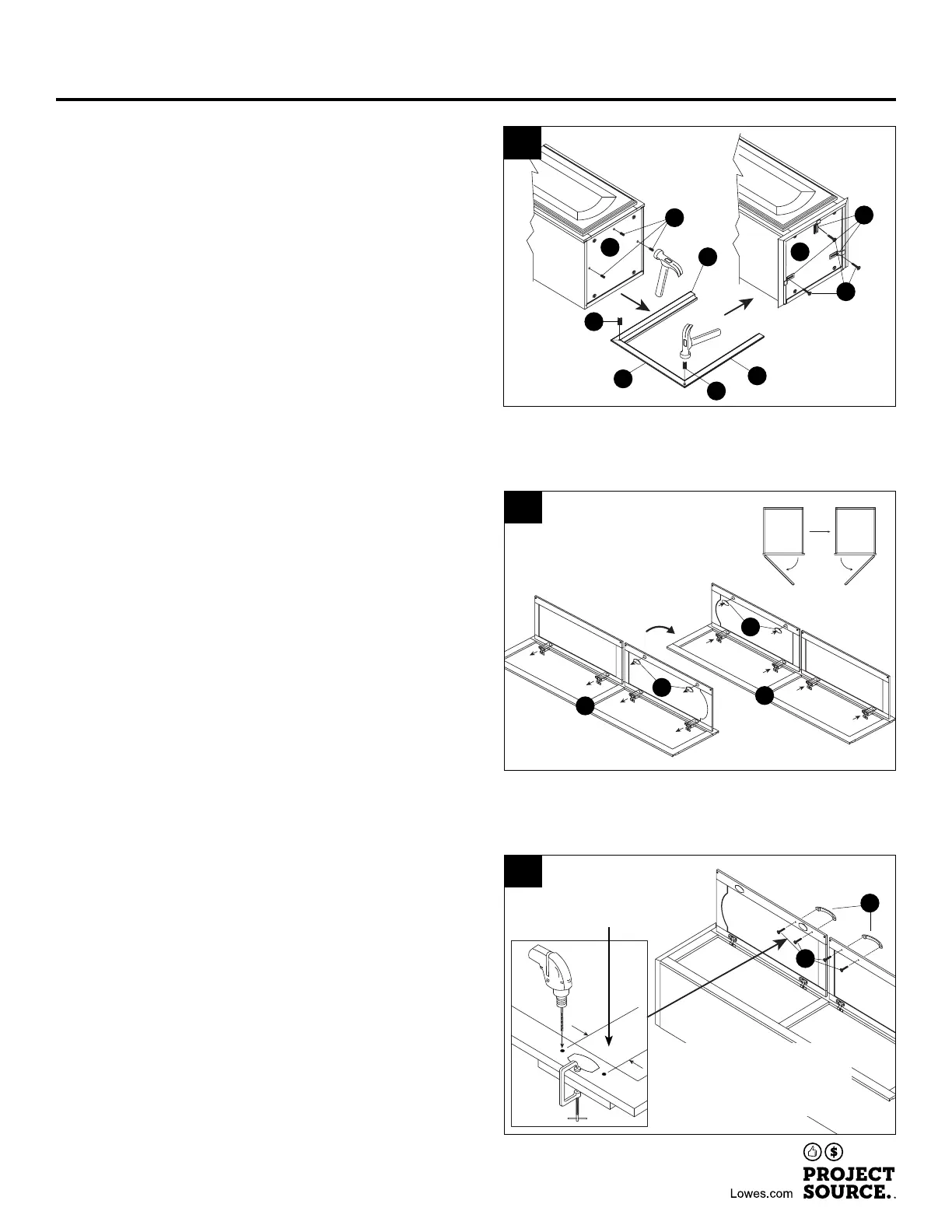 Lowes.com PROJECT SOURCE.