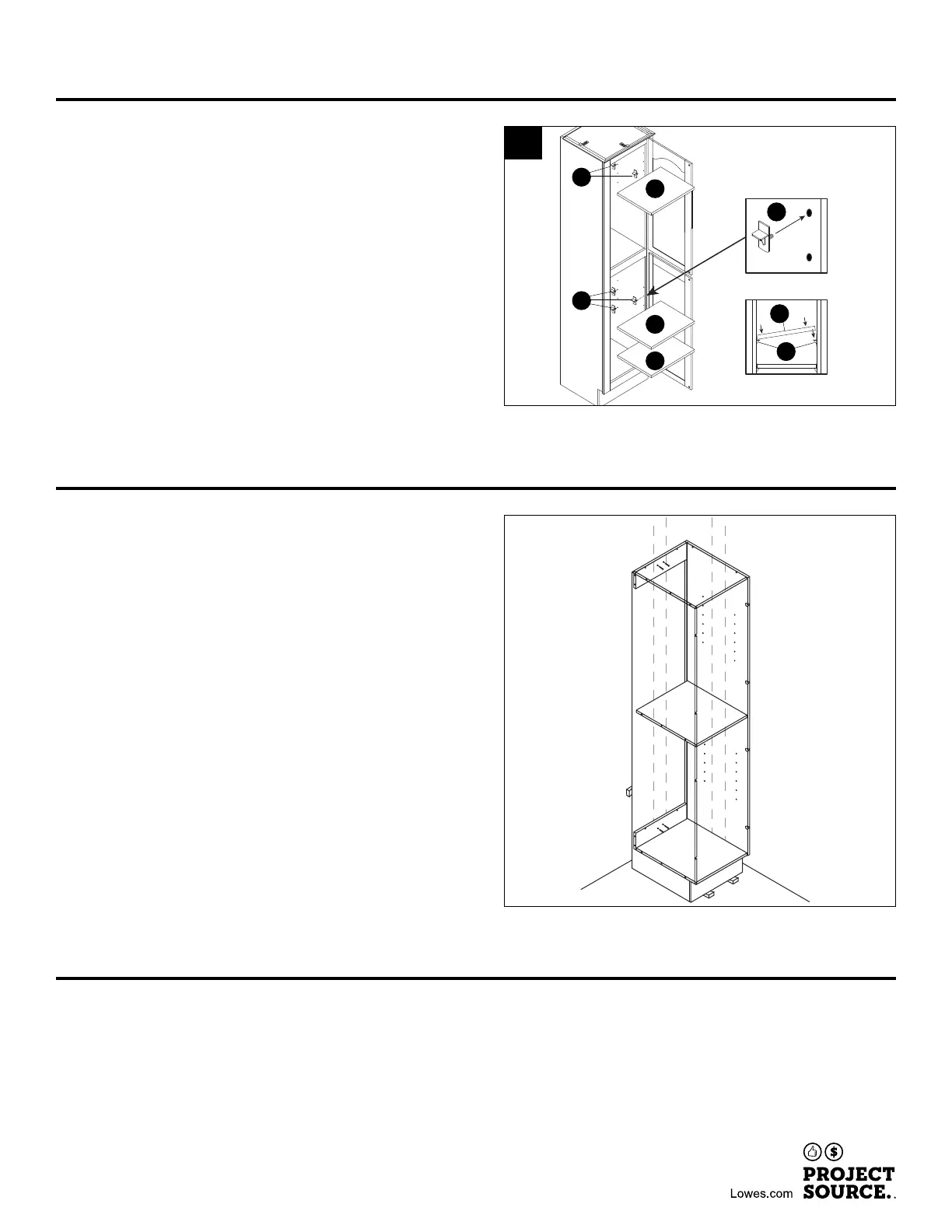 Lowes.com PROJECT SOURCE.