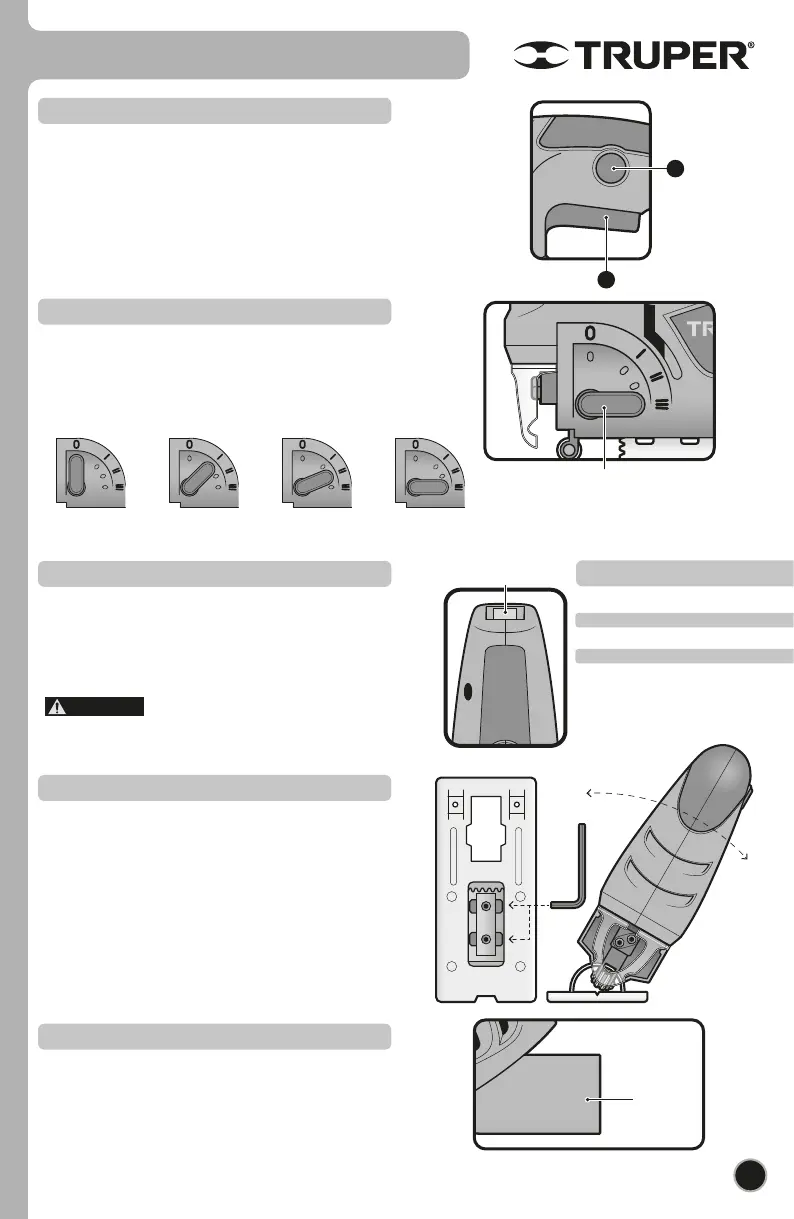 TRUPER®

0

TR

0

0

0

0