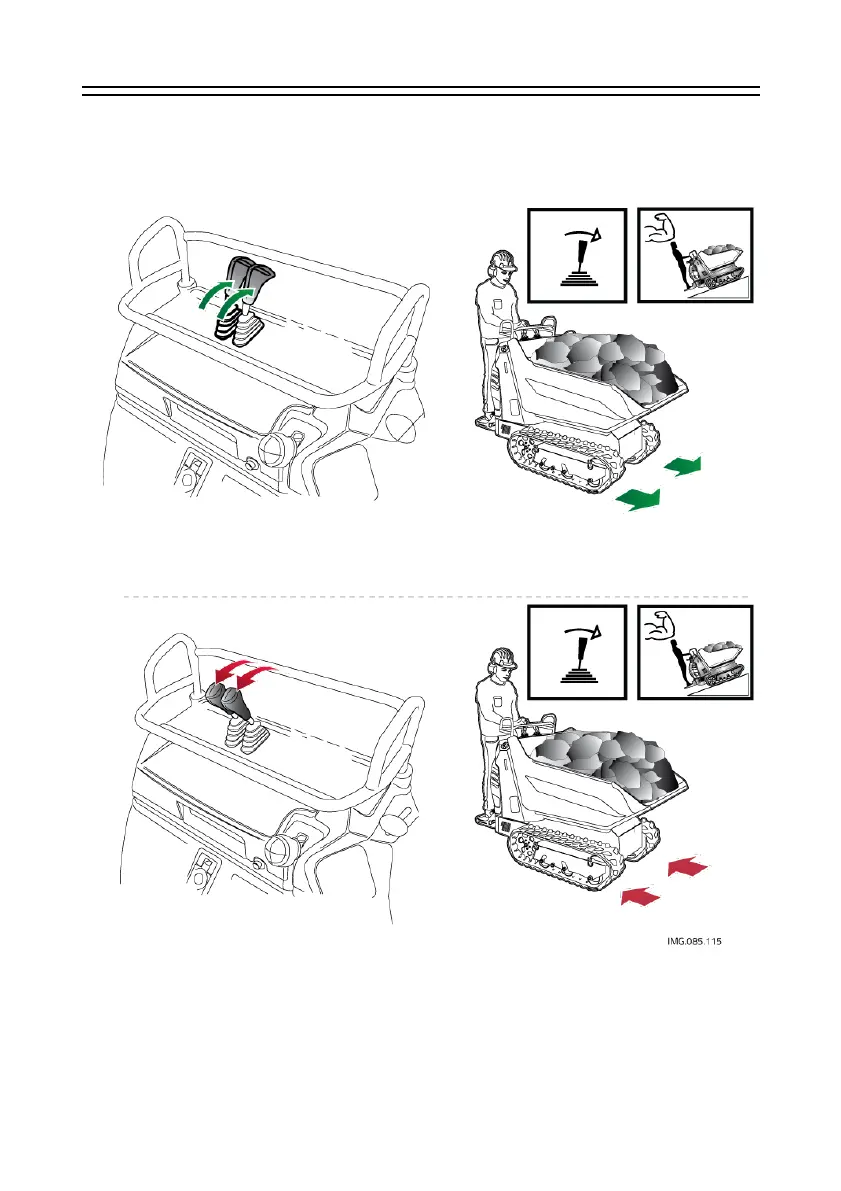 IMG.085.115