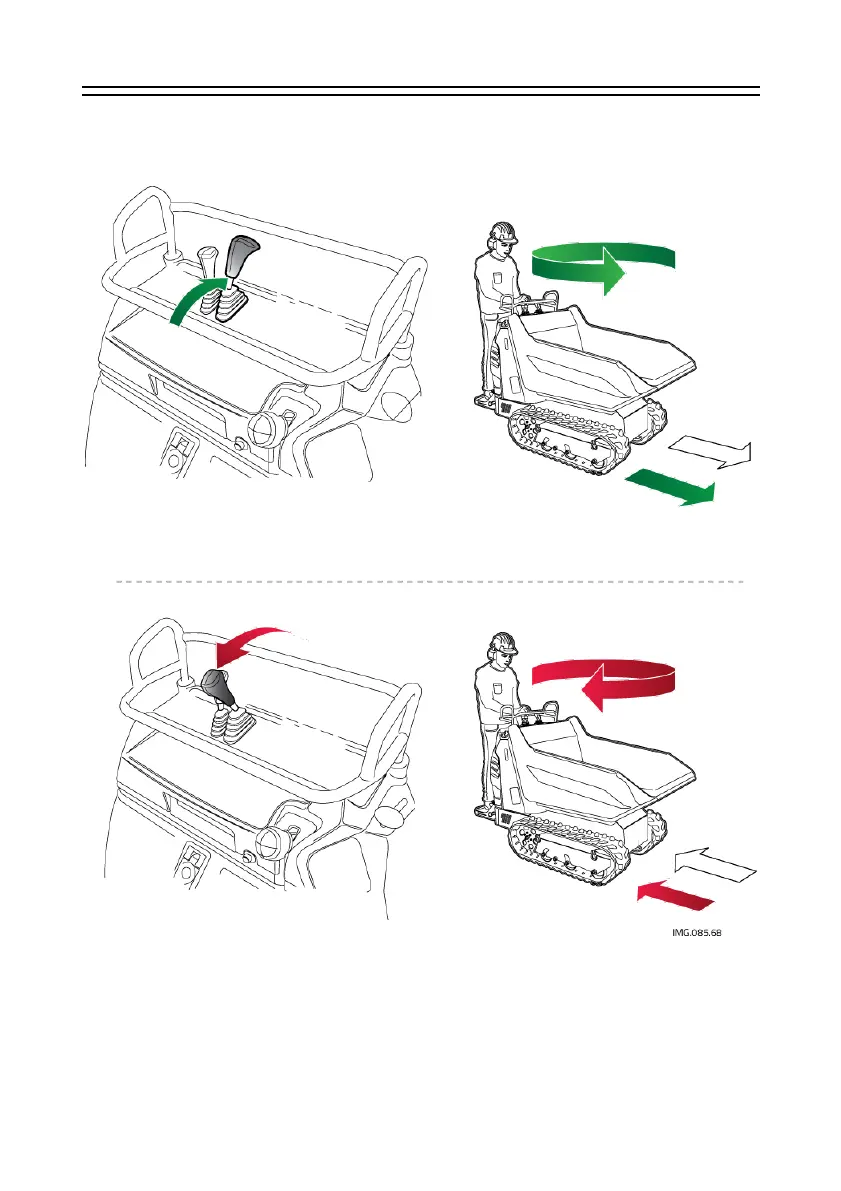 IMG.085.68