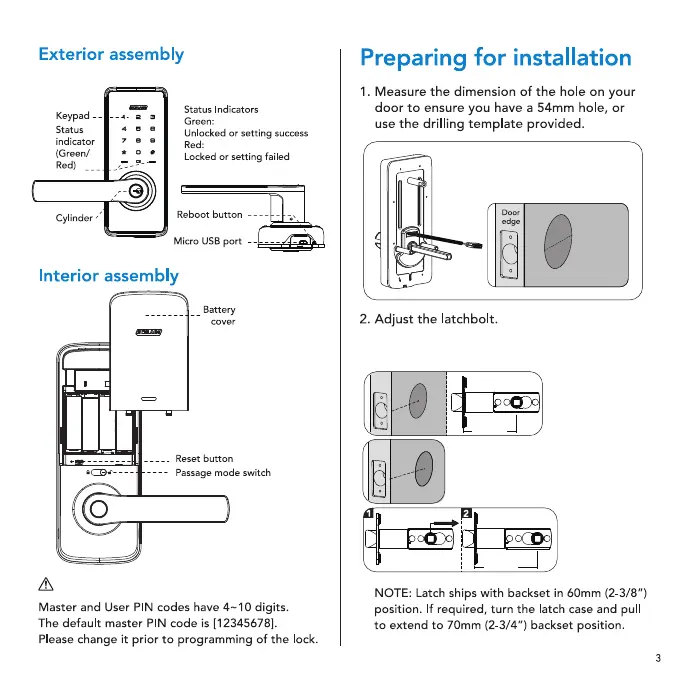 Exterior assembly

Keypad
Status indicator (Green/ Red)
Cylinder

1 2 3
4 5 6
7 8 9
* 0 #

Status Indicators
Green:
Unlocked or setting success
Red:
Locked or setting failed

Reboot button
Micro USB port

Interior assembly

Battery cover

Reset button
Passage mode switch

Master and User PIN codes have 4~10 digits.
The default master PIN code is [12345678].
Please change it prior to programming of the lock.

Preparing for installation

1. Measure the dimension of the hole on your door to ensure you have a 54mm hole, or use the drilling template provided.

Door edge

2. Adjust the latchbolt.

1
2

NOTE: Latch ships with backset in 60mm (2-3/8") position. If required, turn the latch case and pull to extend to 70mm (2-3/4") backset position.

3