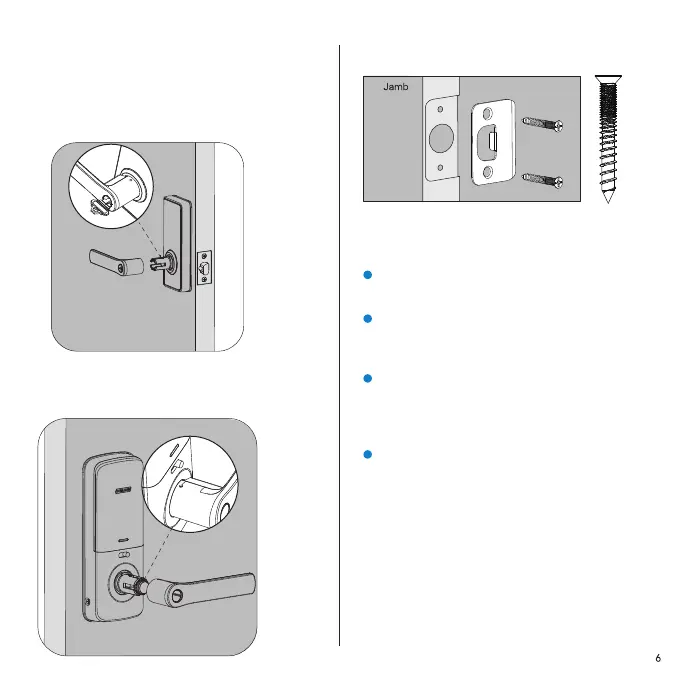 Jamb

6